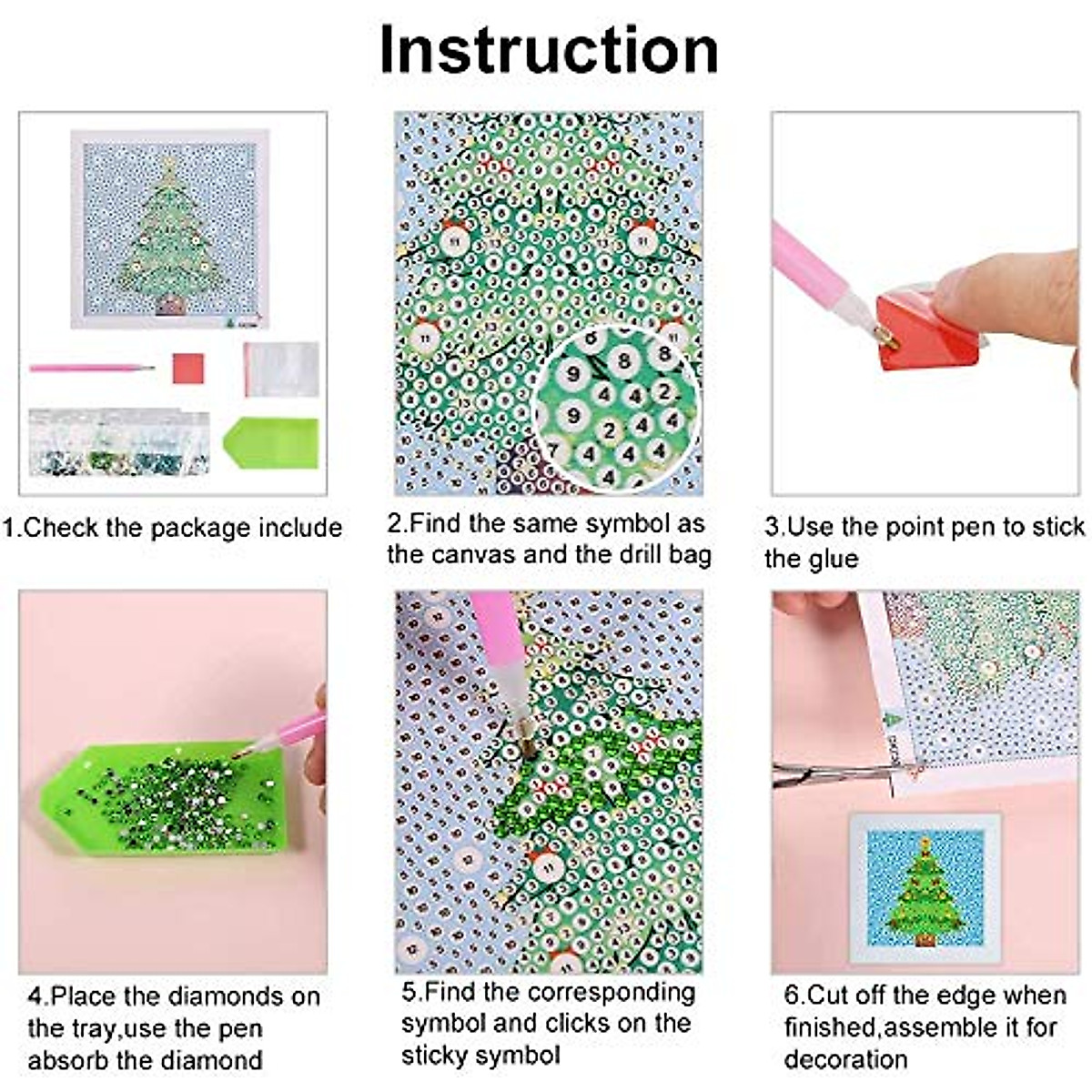 Instruction

1.Check the package include

2.Find the same symbol as the canvas and the drill bag

3.Use the point pen to stick the glue

4.Place the diamonds on the tray,use the pen absorb the diamond

5.Find the corresponding symbol and clicks on the sticky symbol

6.Cut off the edge when finished,assemble it for decoration