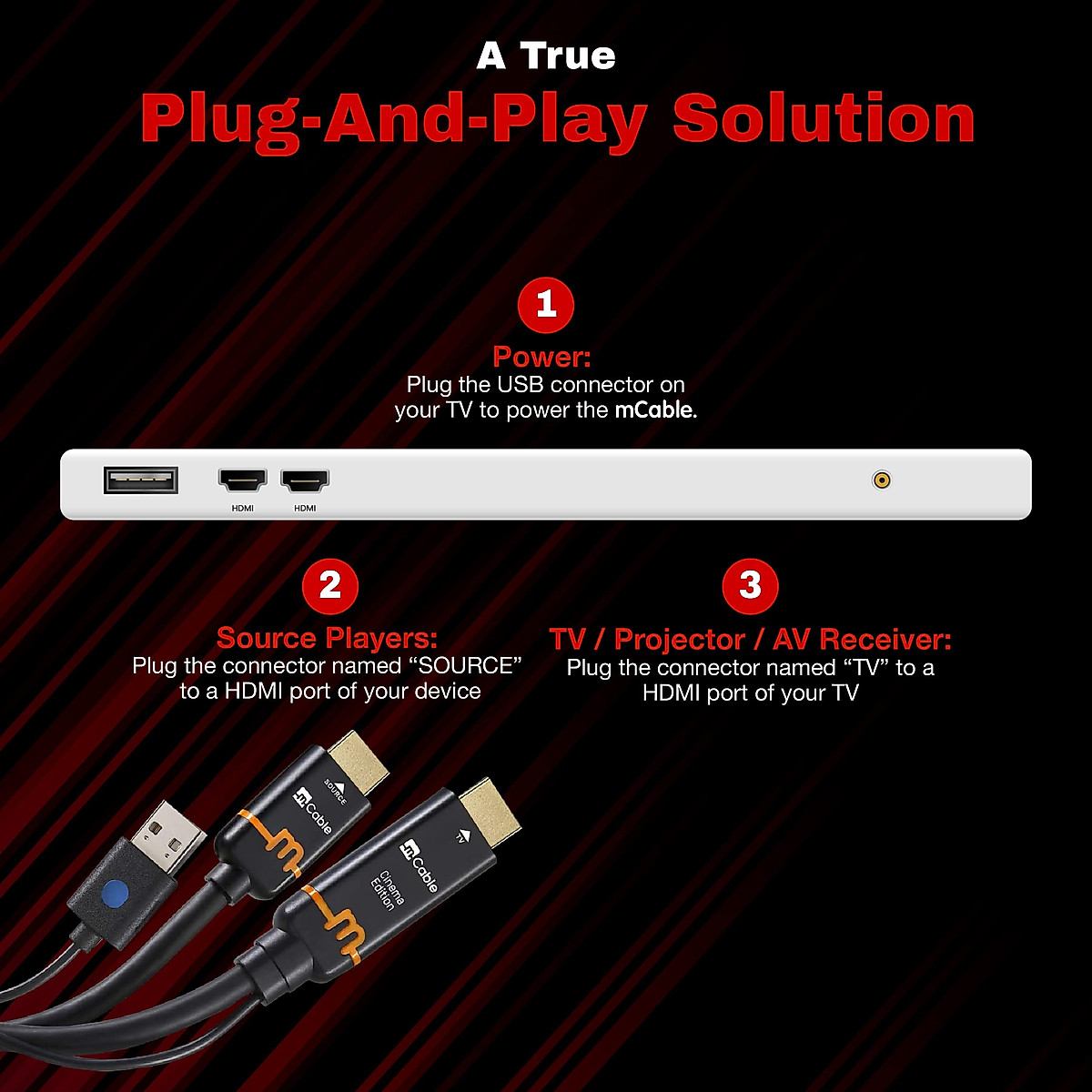 A True
Plug-And-Play Solution

1
Power:
Plug the USB connector on your TV to power the mCable.

HDMI HDMI

2
Source Players:
Plug the connector named “SOURCE” to a HDMI port of your device

3
TV / Projector / AV Receiver:
Plug the connector named “TV” to a HDMI port of your TV

SOURCE
mCable

TV
mCable
Cinema Edition