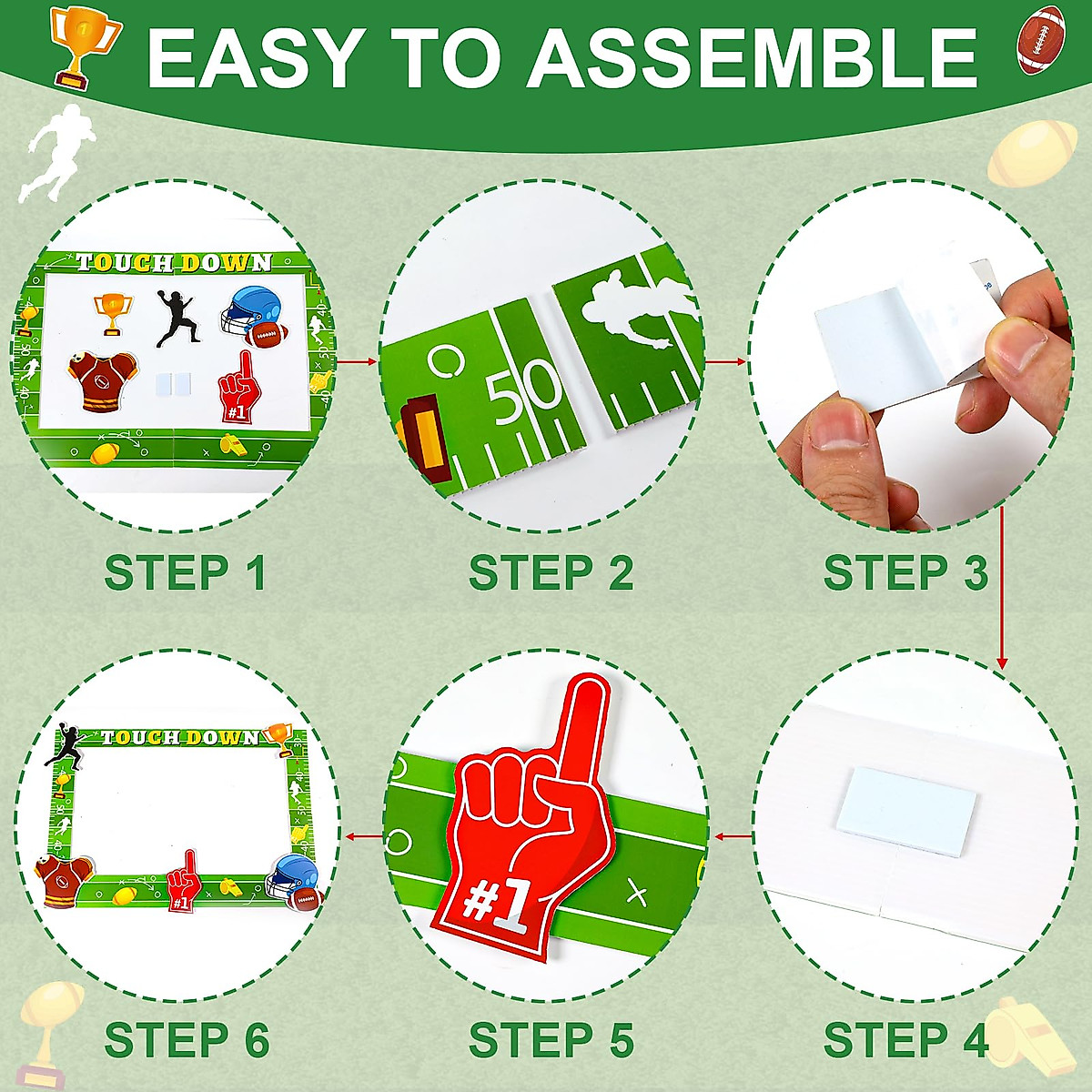 EASY TO ASSEMBLE

TOUCH DOWN

#1

50

STEP 1

STEP 2

STEP 3

TOUCH DOWN

#1

#1

STEP 6

STEP 5

STEP 4