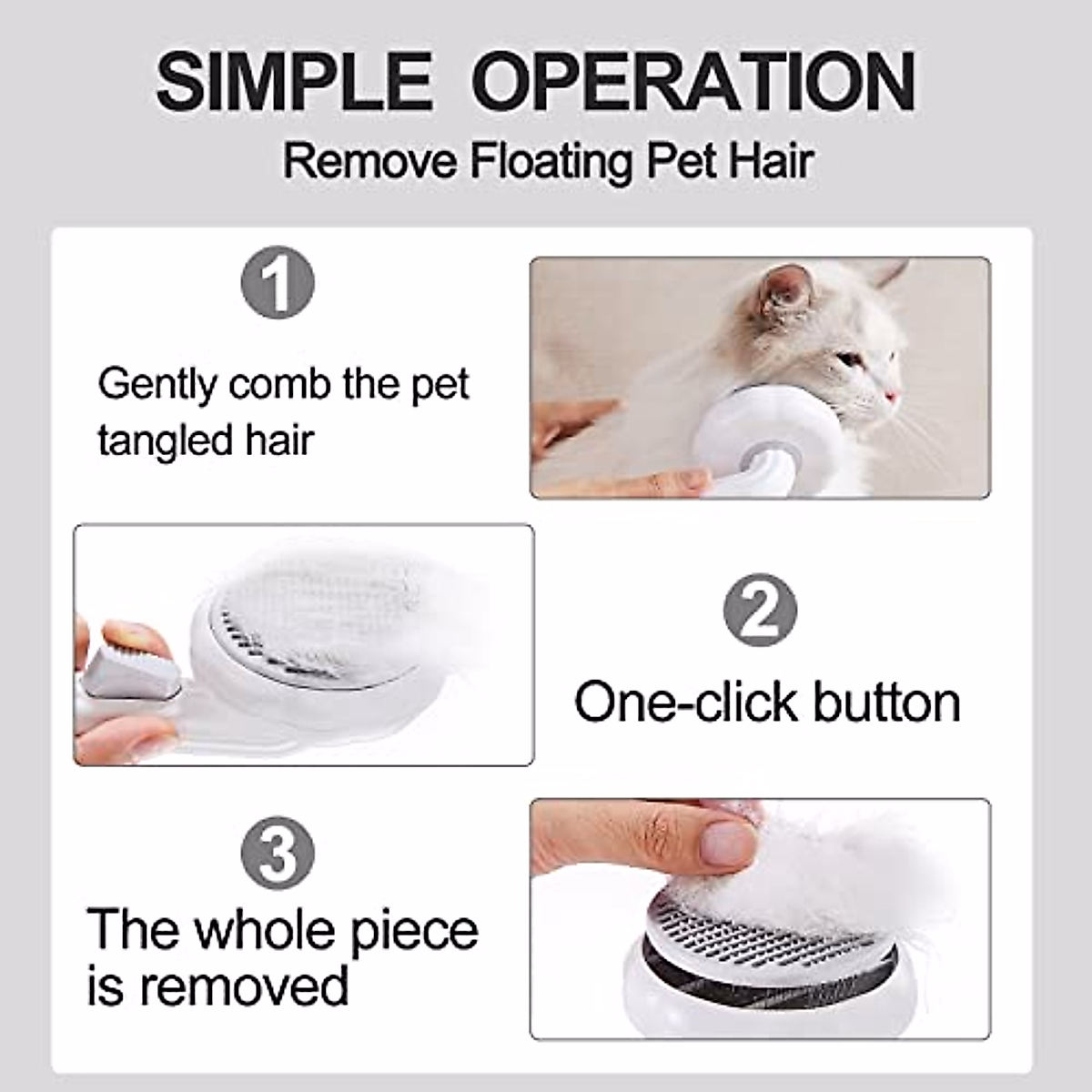 SIMPLE OPERATION

Remove Floating Pet Hair

1

Gently comb the pet tangled hair

2

One-click button

3

The whole piece is removed