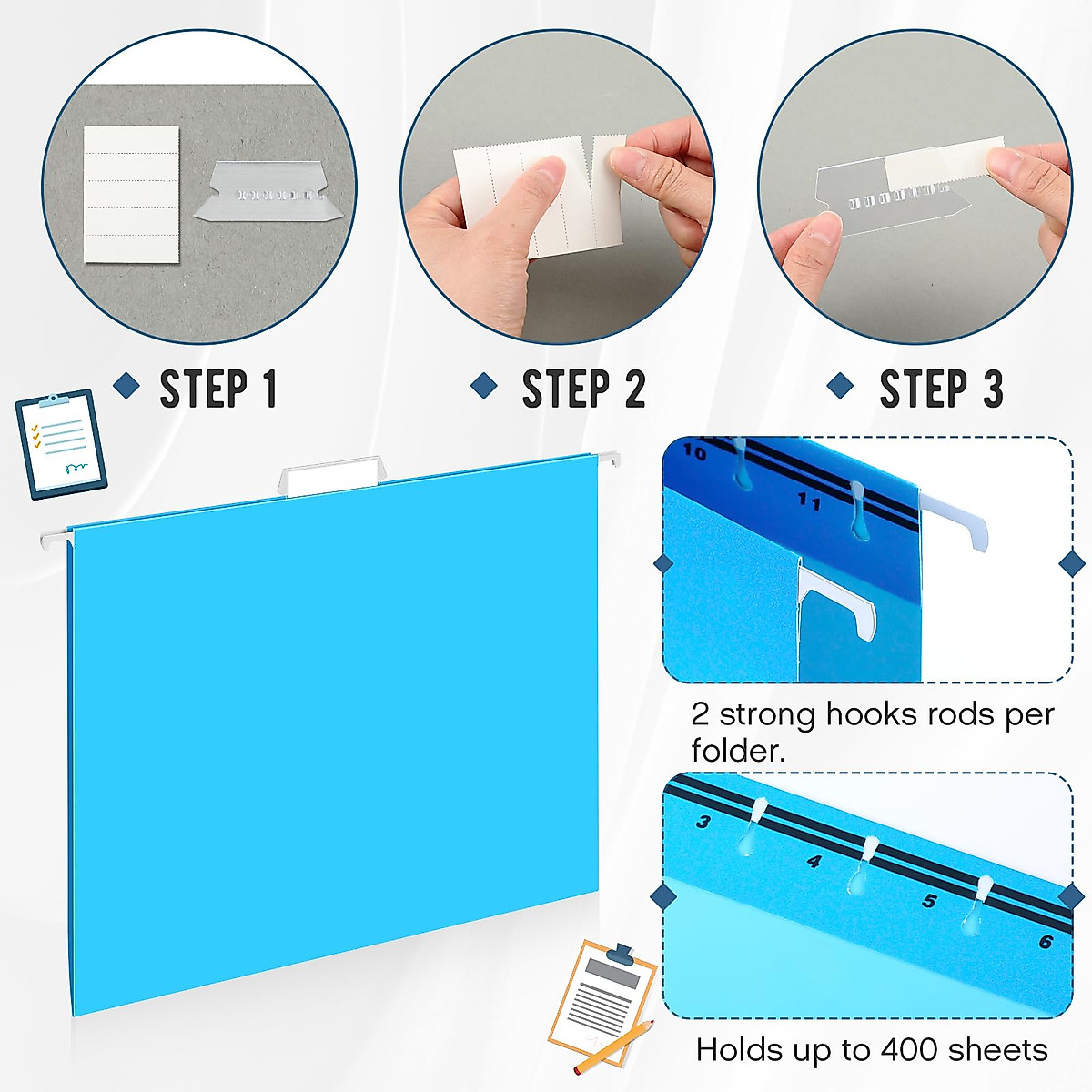 STEP 1

STEP 2

STEP 3

10

11

2 strong hooks rods per folder.

3

4

5

6

Holds up to 400 sheets