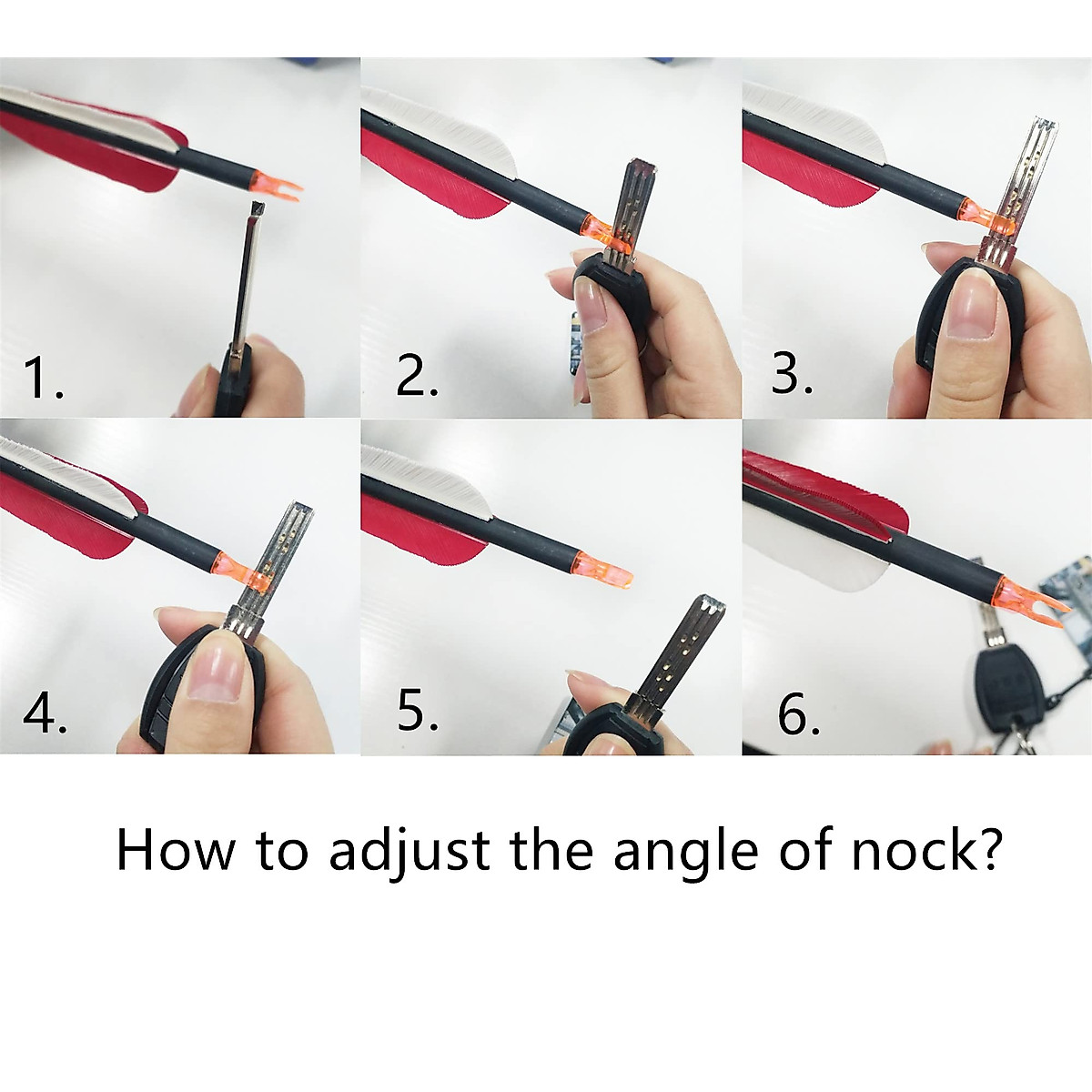 1.

2.

3.

4.

5.

6.

How to adjust the angle of nock?