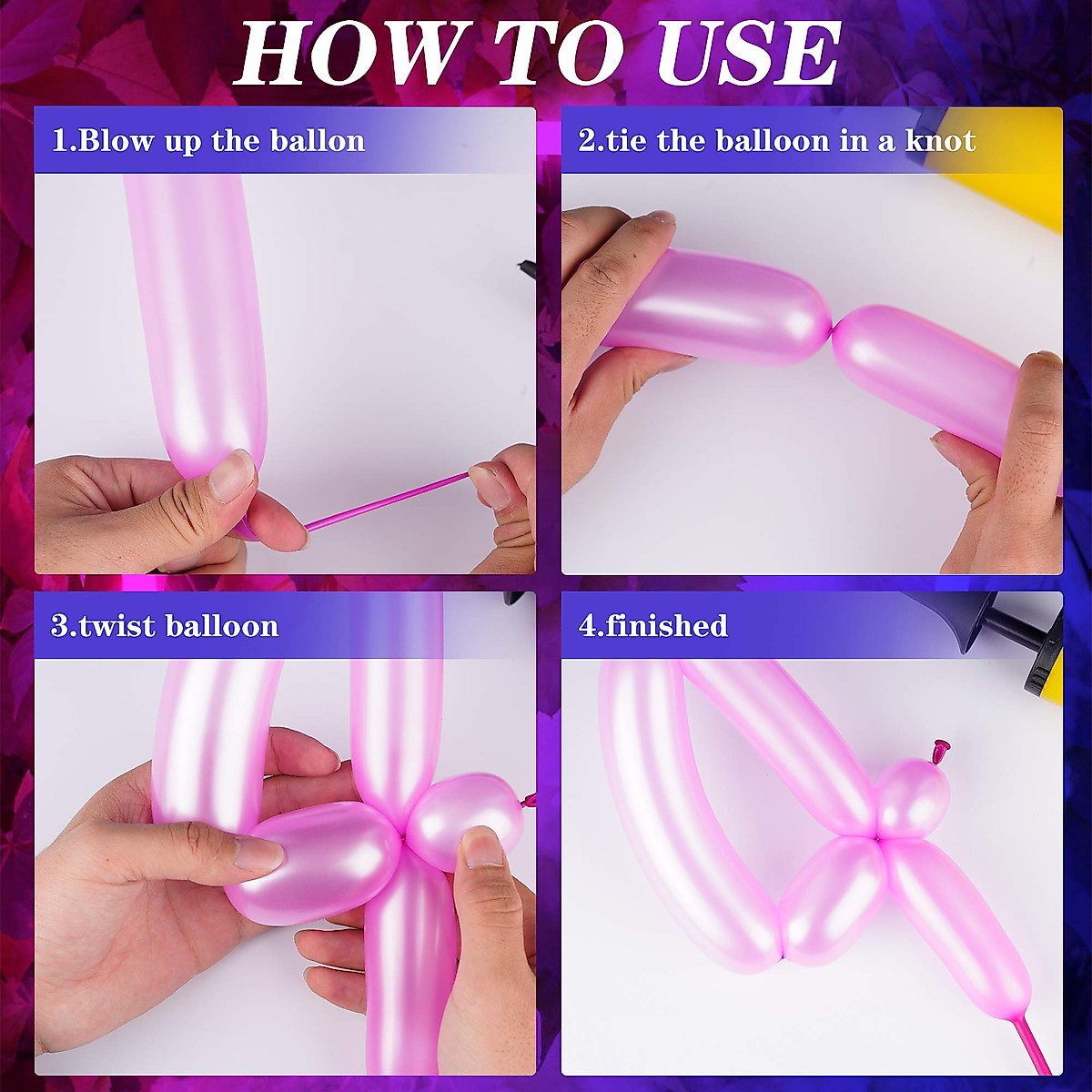 HOW TO USE

1.Blow up the ballon

2.tie the balloon in a knot

3.twist balloon

4.finished