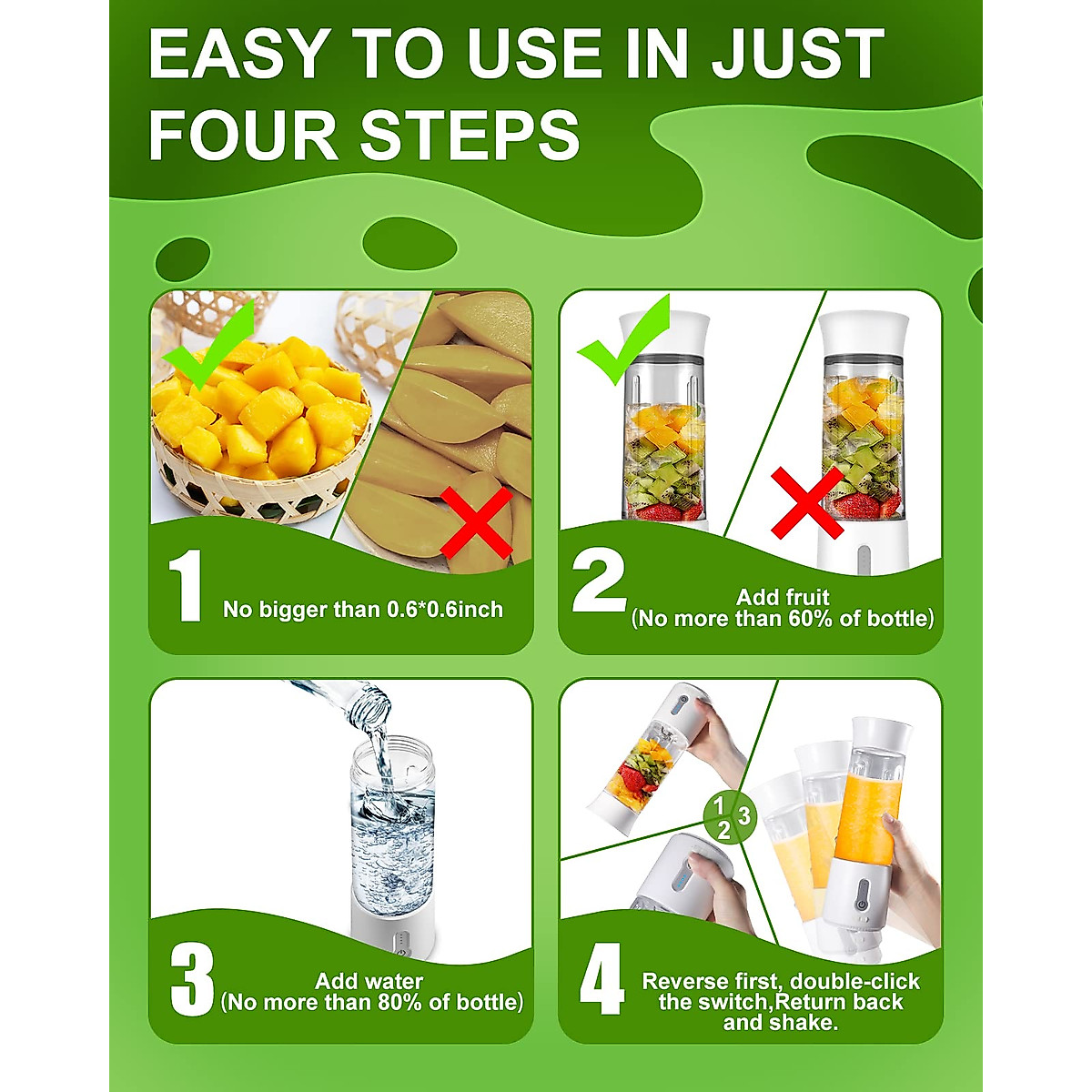 EASY TO USE IN JUST FOUR STEPS

1 No bigger than 0.6*0.6inch

2 Add fruit (No more than 60% of bottle)

3 Add water (No more than 80% of bottle)

1 2 3

4 Reverse first, double-click the switch,Return back and shake.