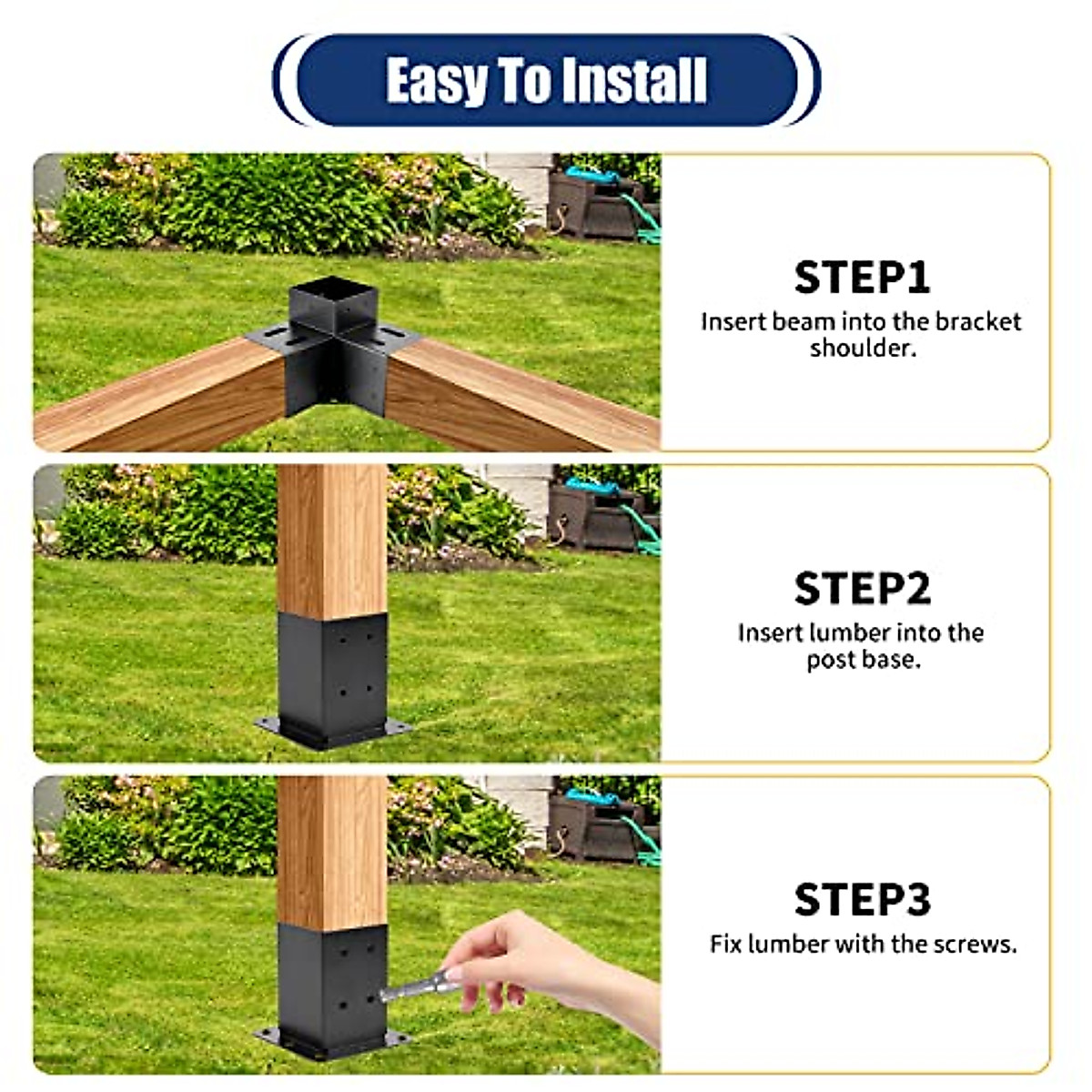 Easy To Install

STEP1
Insert beam into the bracket shoulder.

STEP2
Insert lumber into the post base.

STEP3
Fix lumber with the screws.