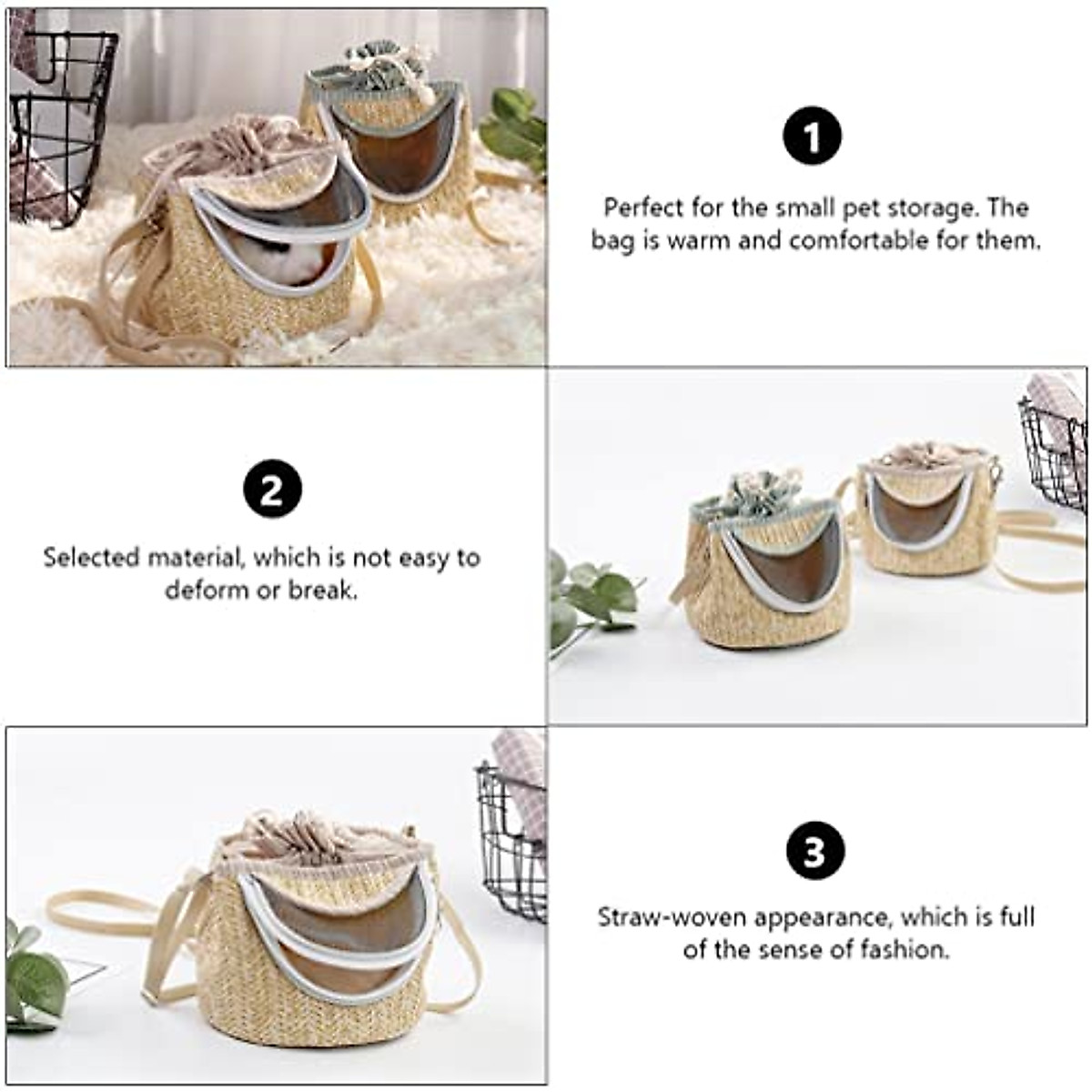 1

Perfect for the small pet storage. The bag is warm and comfortable for them.

2

Selected material, which is not easy to deform or break.

3

Straw-woven appearance, which is full of the sense of fashion.