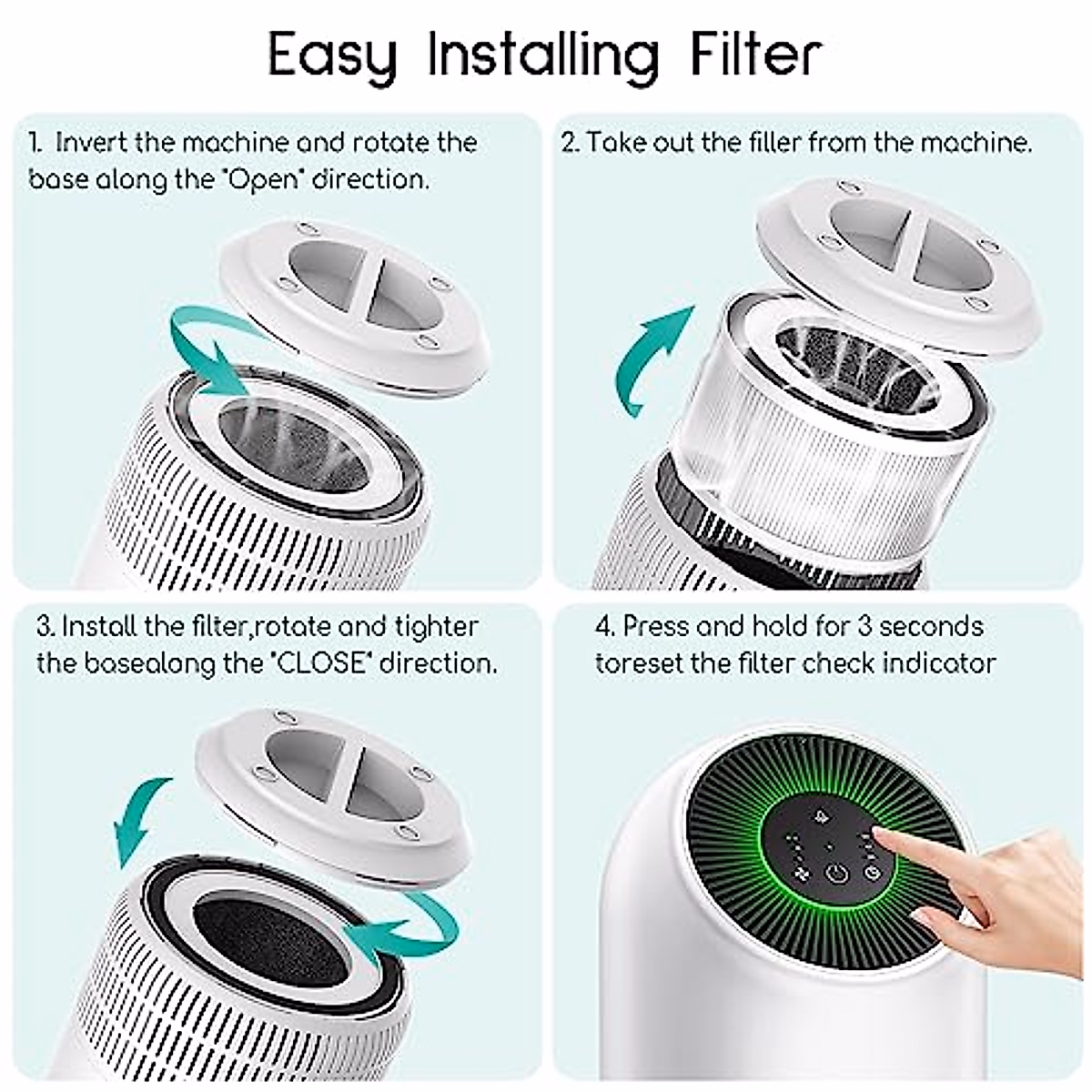 Easy Installing Filter

1. Invert the machine and rotate the base along the "Open" direction.

2. Take out the filler from the machine.

3. Install the filter,rotate and tighter the basealong the "CLOSE" direction.

4. Press and hold for 3 seconds toreset the filter check indicator