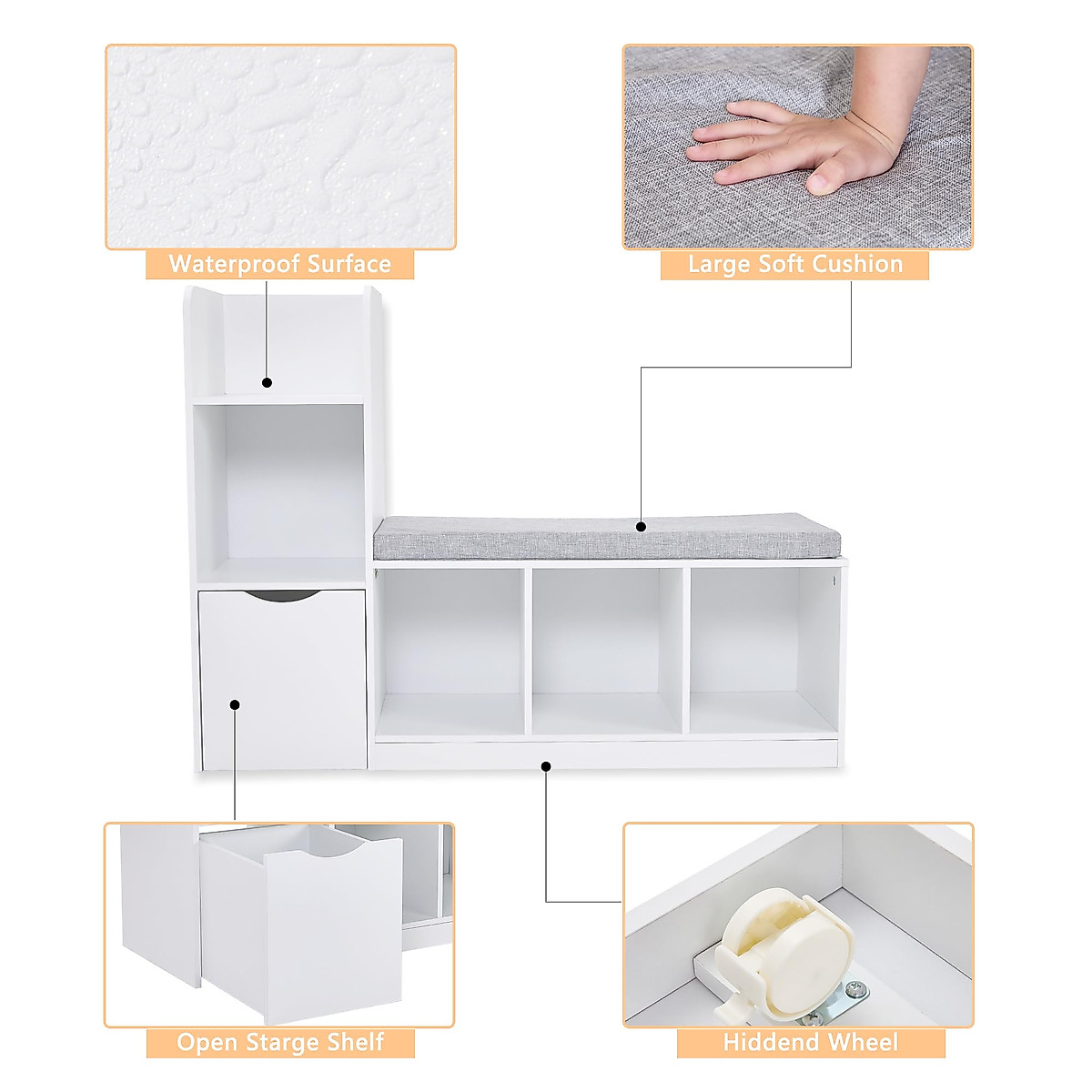 Waterproof Surface

Large Soft Cushion

Open Starge Shelf

Hiddend Wheel