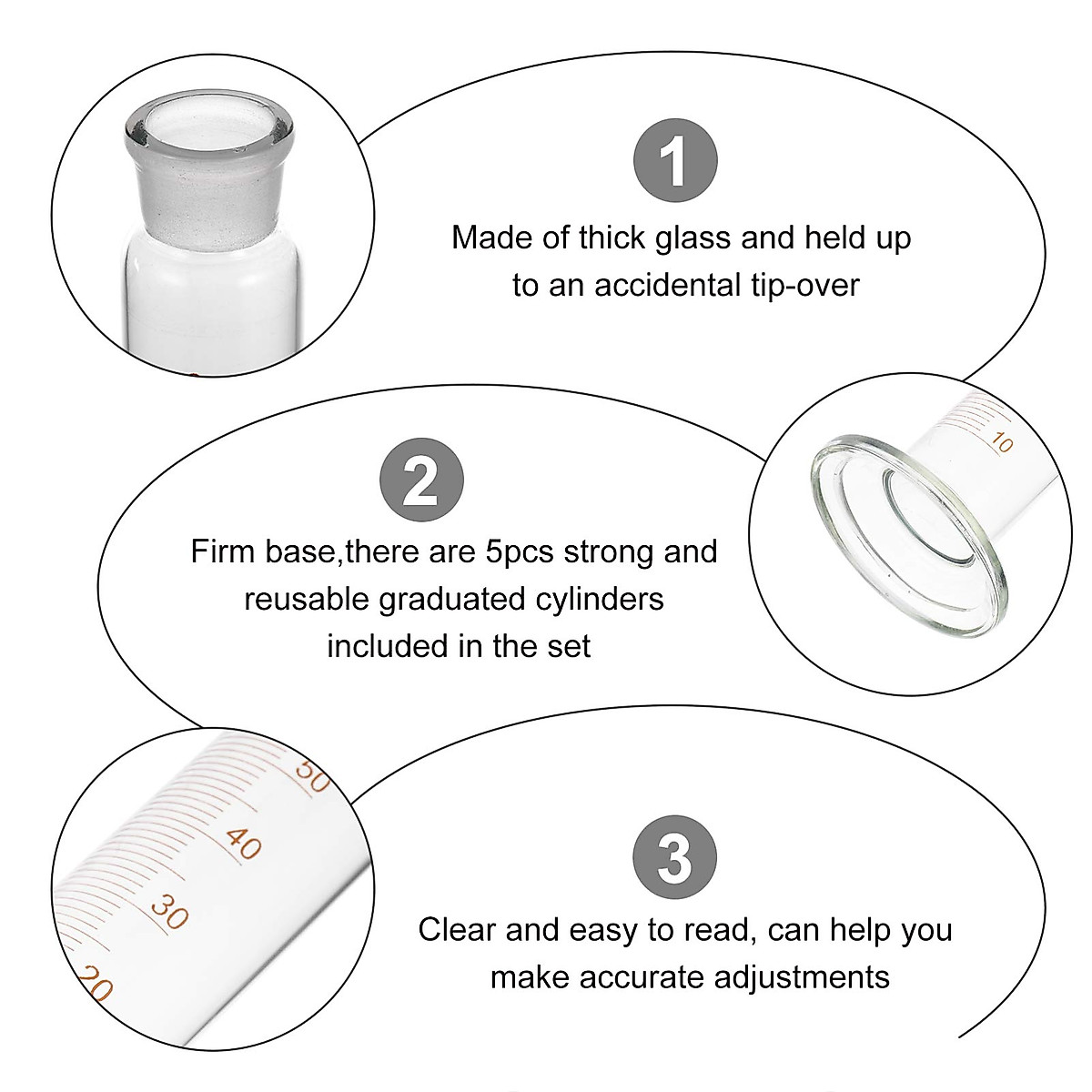 1

Made of thick glass and held up to an accidental tip-over

10

2

Firm base,there are 5pcs strong and reusable graduated cylinders included in the set

50
40
30
20

3

Clear and easy to read, can help you make accurate adjustments