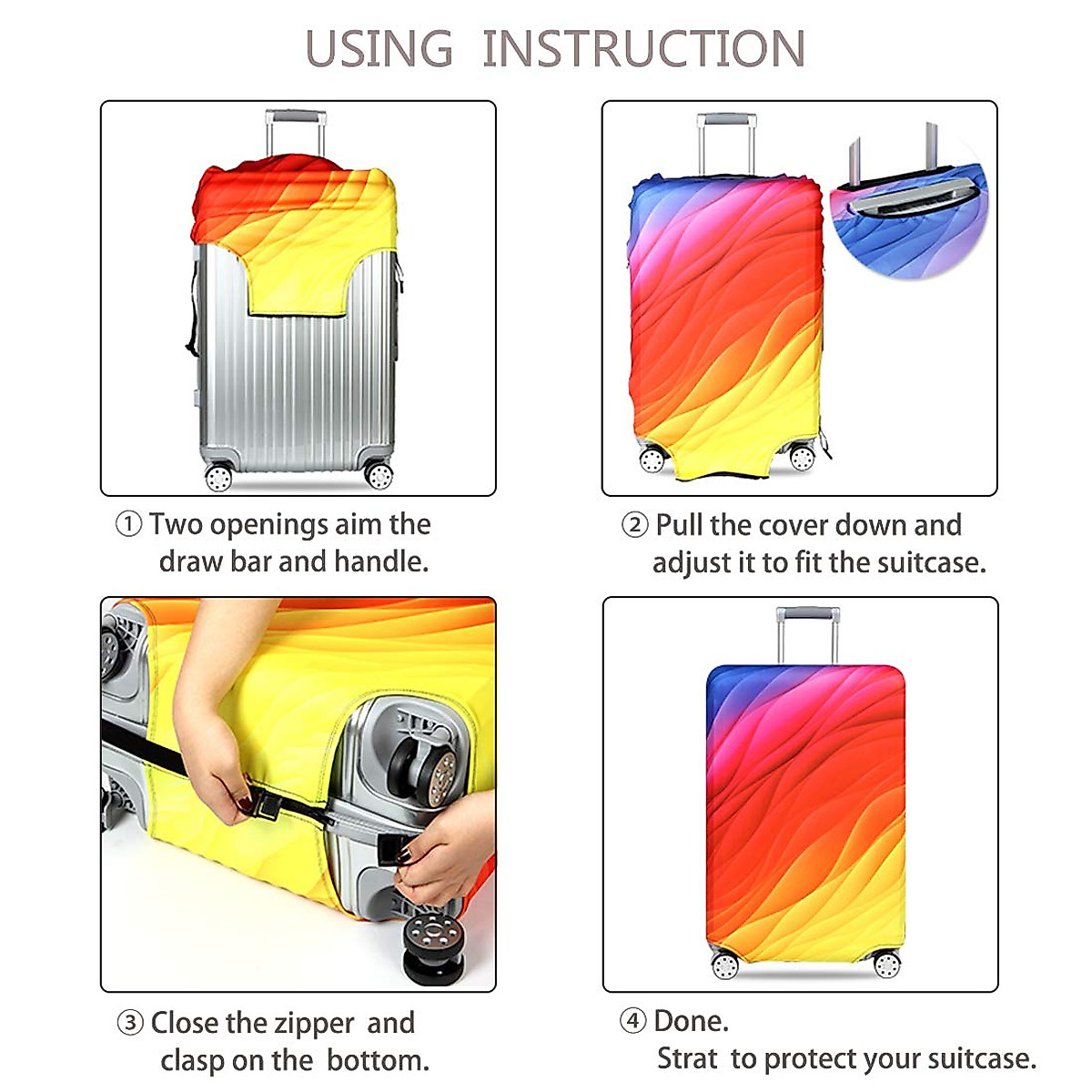 USING INSTRUCTION

① Two openings aim the draw bar and handle.

② Pull the cover down and adjust it to fit the suitcase.

③ Close the zipper and clasp on the bottom.

④ Done. Strat to protect your suitcase.