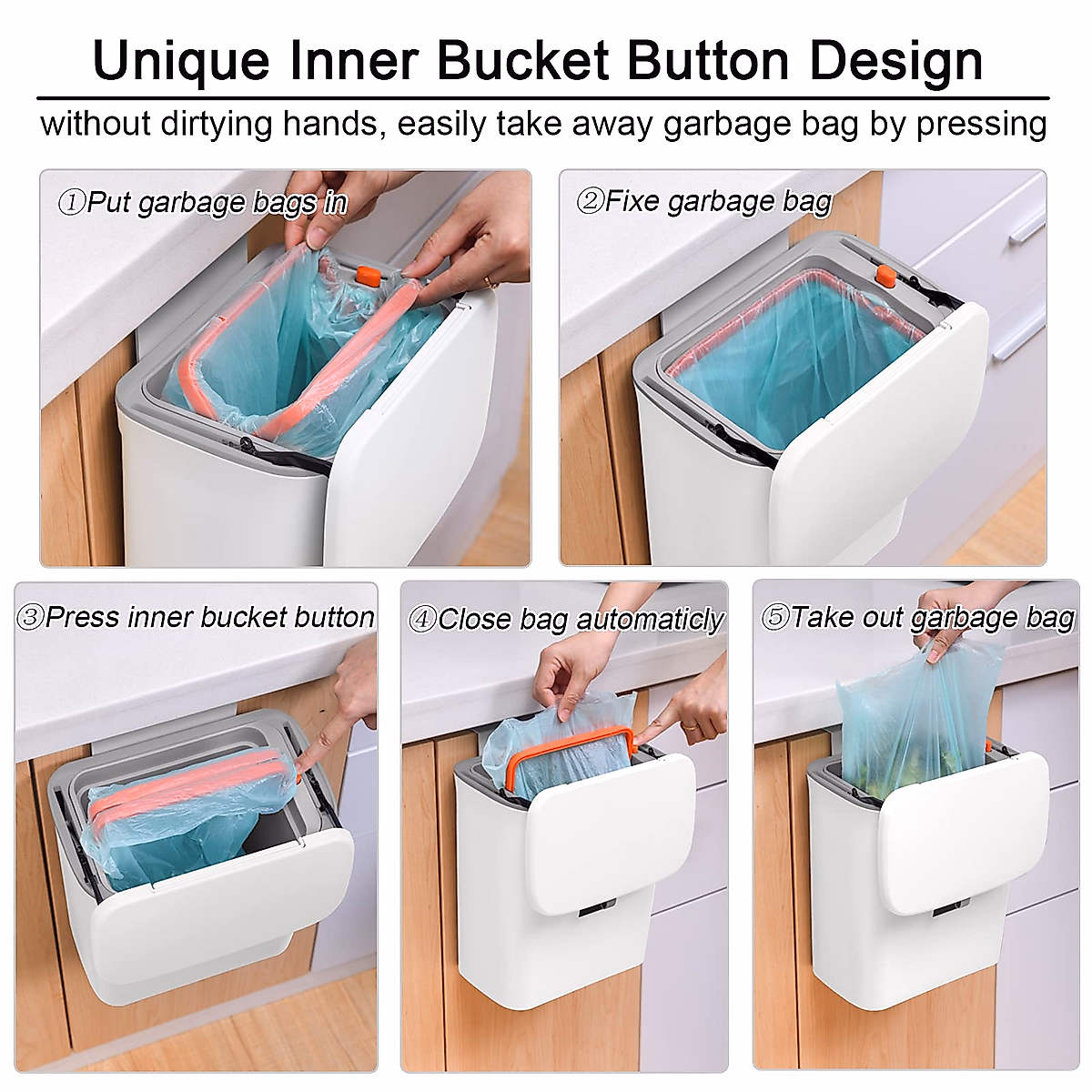 Unique Inner Bucket Button Design

without dirtying hands, easily take away garbage bag by pressing

①Put garbage bags in

②Fixe garbage bag

③Press inner bucket button

④Close bag automaticly

⑤Take out garbage bag