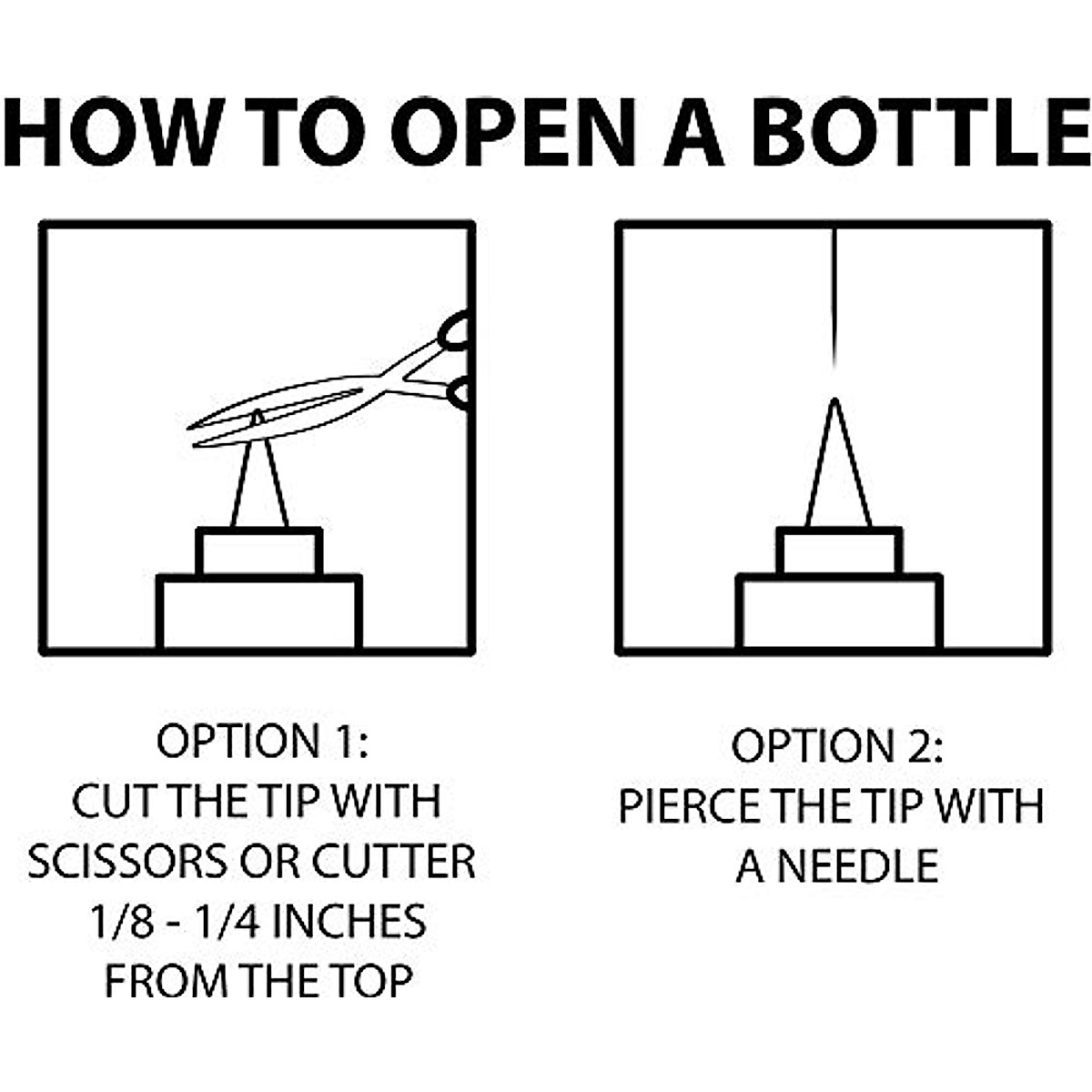 HOW TO OPEN A BOTTLE

OPTION 1:
CUT THE TIP WITH SCISSORS OR CUTTER 1/8 - 1/4 INCHES FROM THE TOP

OPTION 2:
PIERCE THE TIP WITH A NEEDLE