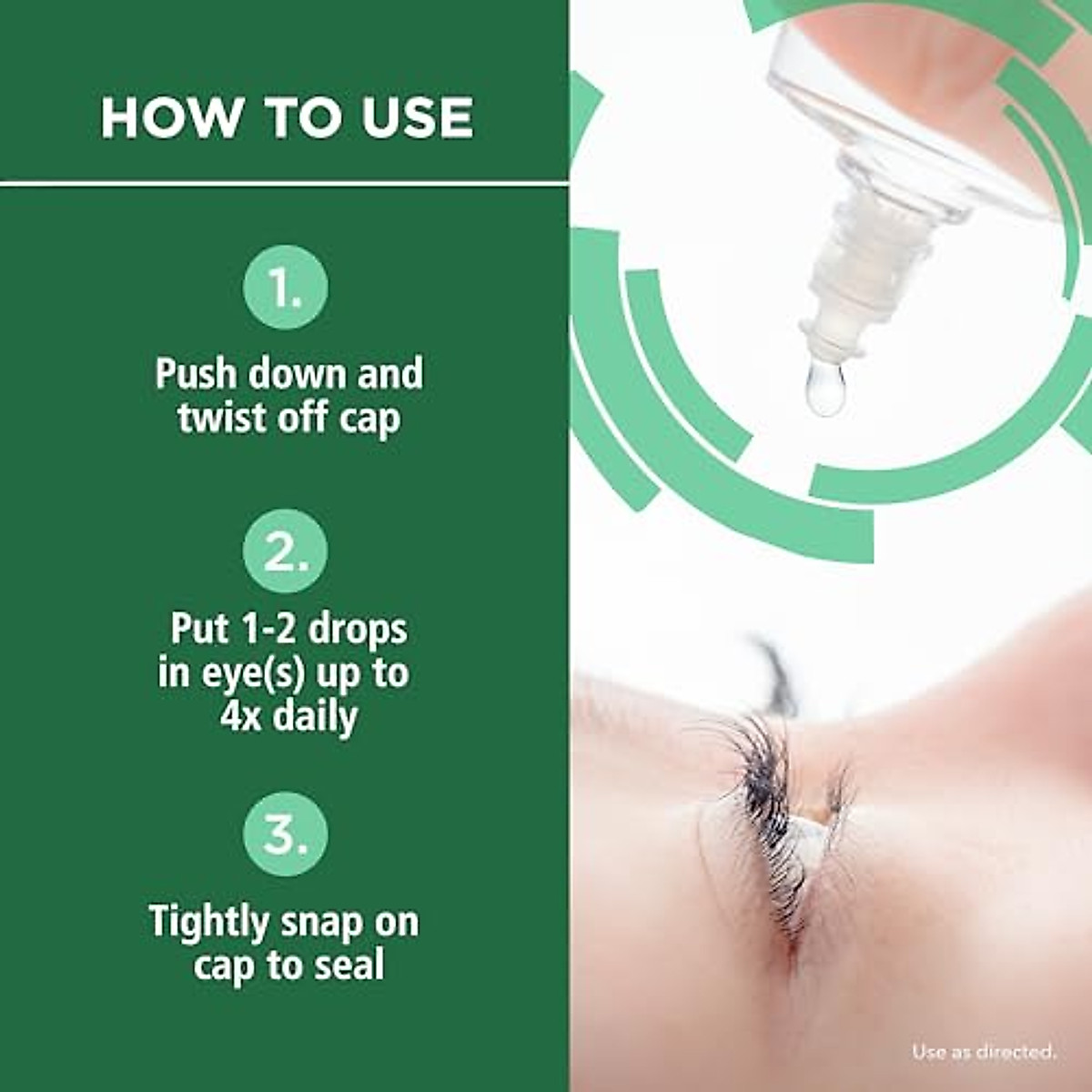 HOW TO USE

1.

Push down and twist off cap

2.

Put 1-2 drops in eye(s) up to 4x daily

3.

Tightly snap on cap to seal

Use as directed.