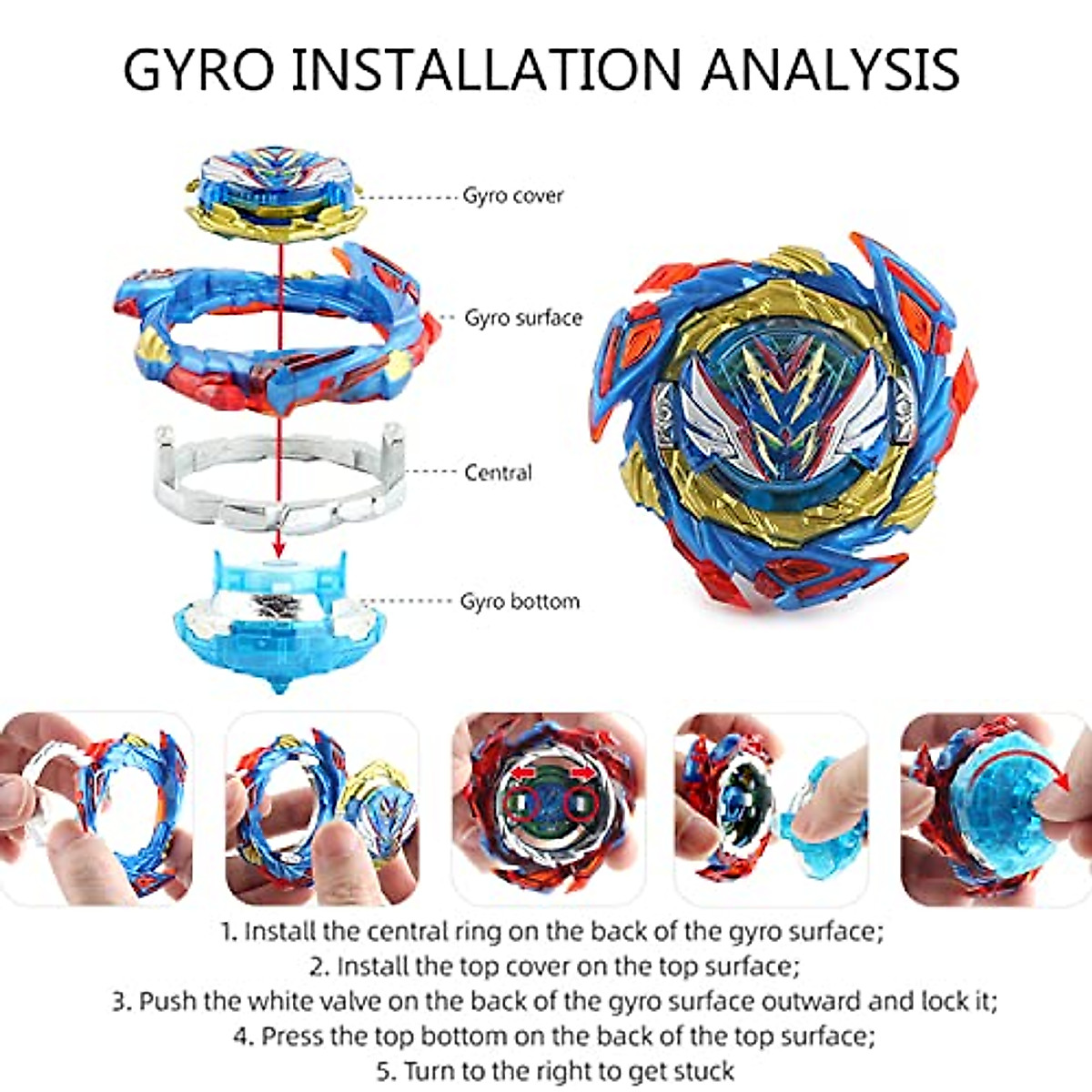 GYRO INSTALLATION ANALYSIS

Gyro cover

Gyro surface

Central

Gyro bottom

1. Install the central ring on the back of the gyro surface;
2. Install the top cover on the top surface;
3. Push the white valve on the back of the gyro surface outward and lock it;
4. Press the top bottom on the back of the top surface;
5. Turn to the right to get stuck