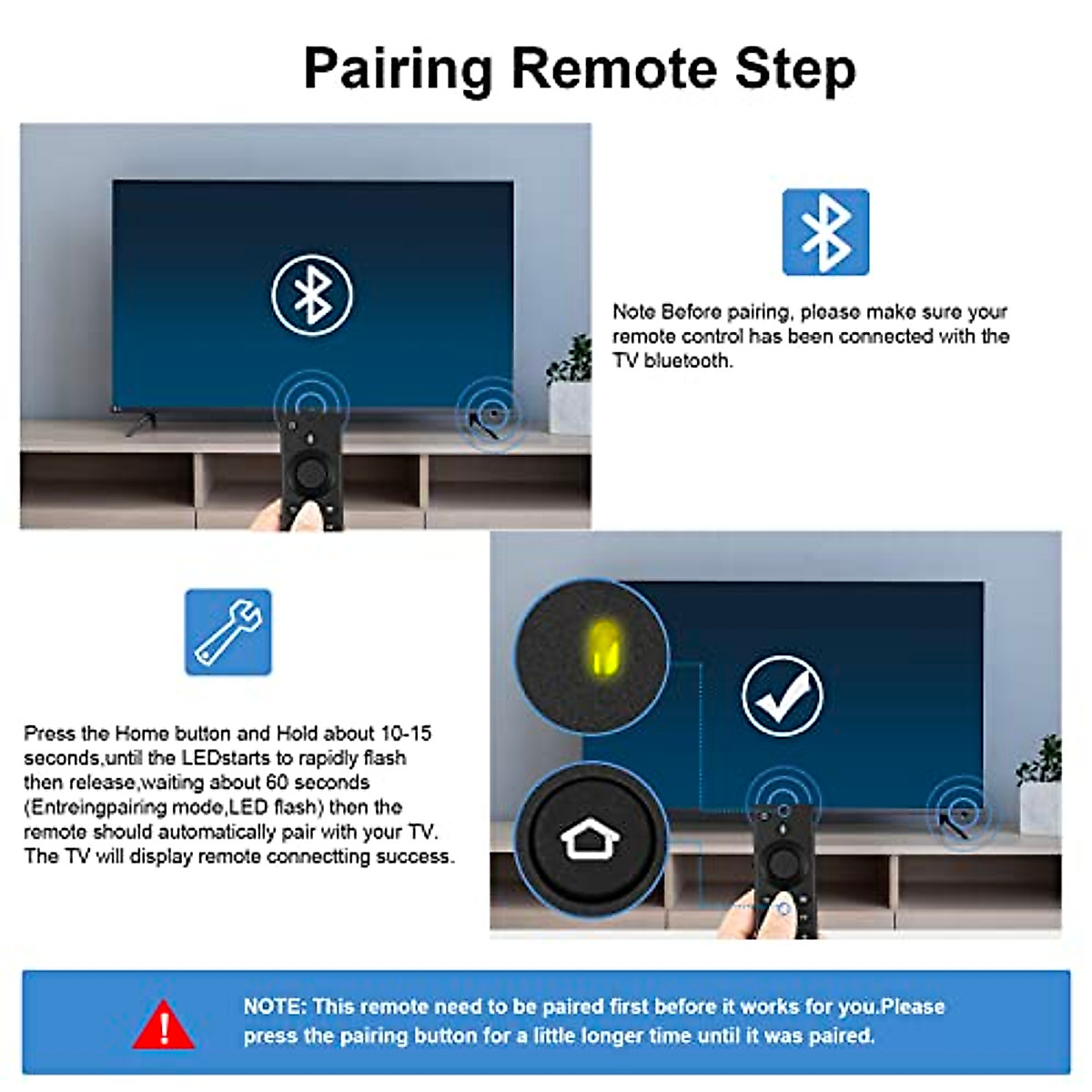 Pairing Remote Step

Note Before pairing, please make sure your remote control has been connected with the TV bluetooth.

Press the Home button and Hold about 10-15 seconds,until the LEDstarts to rapidly flash then release,waiting about 60 seconds (Entreingpairing mode,LED flash) then the remote should automatically pair with your TV. The TV will display remote connectting success.

NOTE: This remote need to be paired first before it works for you.Please press the pairing button for a little longer time until it was paired.