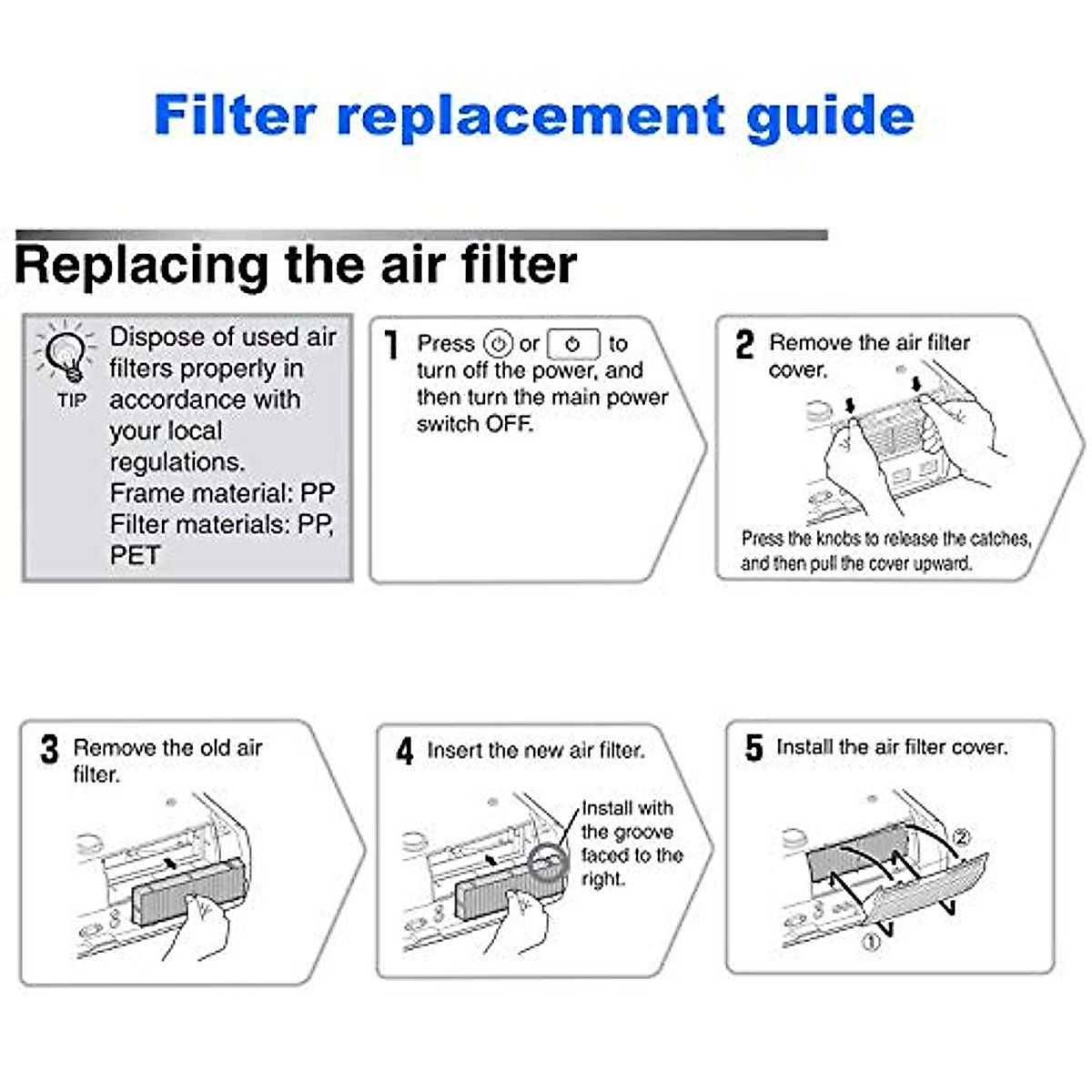 Filter replacement guide

Replacing the air filter

TIP

Dispose of used air filters properly in accordance with your local regulations.
Frame material: PP
Filter materials: PP, PET

1 Press ⏻ or ⏻ to turn off the power, and then turn the main power switch OFF.

2 Remove the air filter cover.

Press the knobs to release the catches, and then pull the cover upward.

3 Remove the old air filter.

4 Insert the new air filter.

Install with the groove faced to the right.

5 Install the air filter cover.

②

①