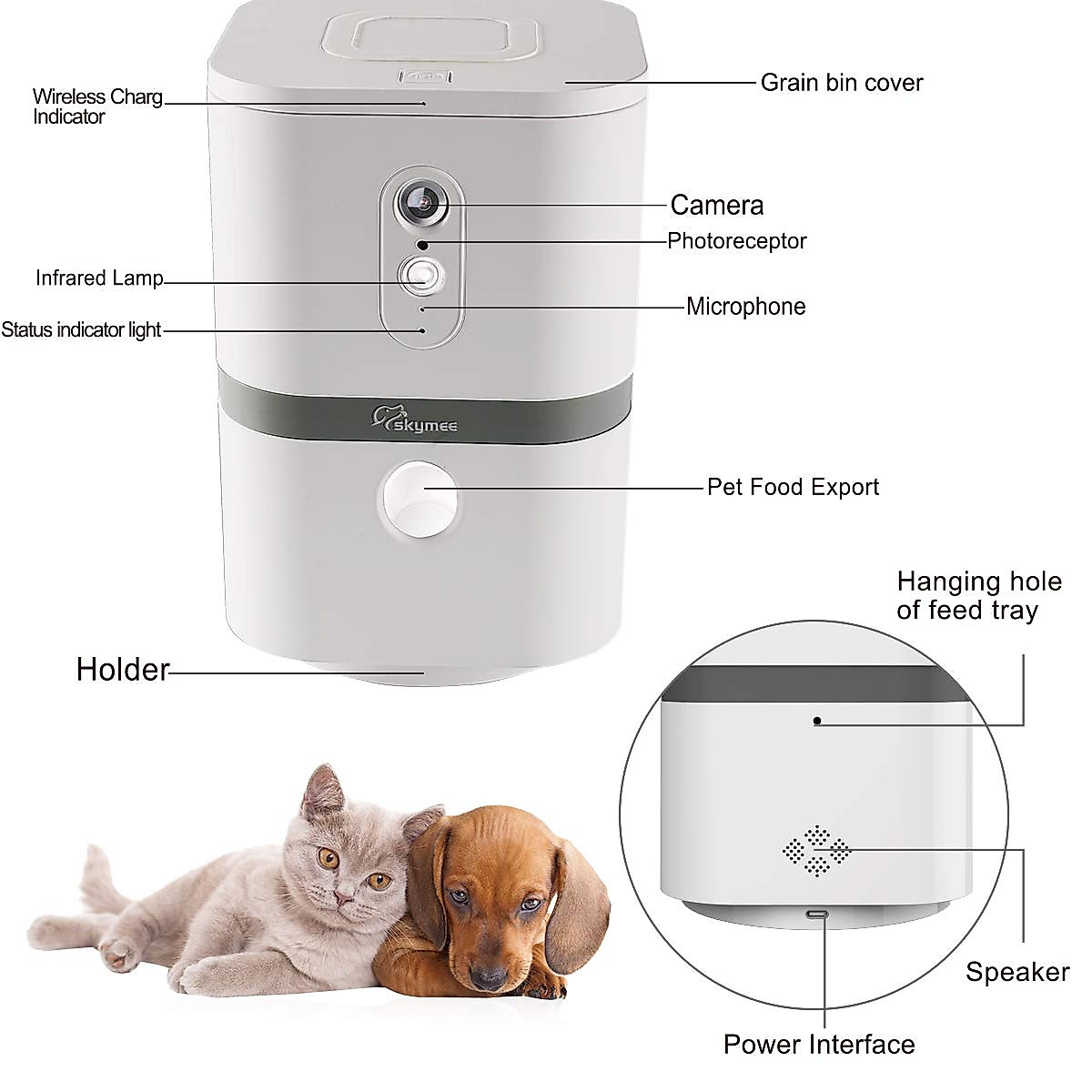 Wireless Charg Indicator

Grain bin cover

Camera

Photoreceptor

Infrared Lamp

Microphone

Status indicator light

skymee

Pet Food Export

Hanging hole of feed tray

Holder

Speaker

Power Interface