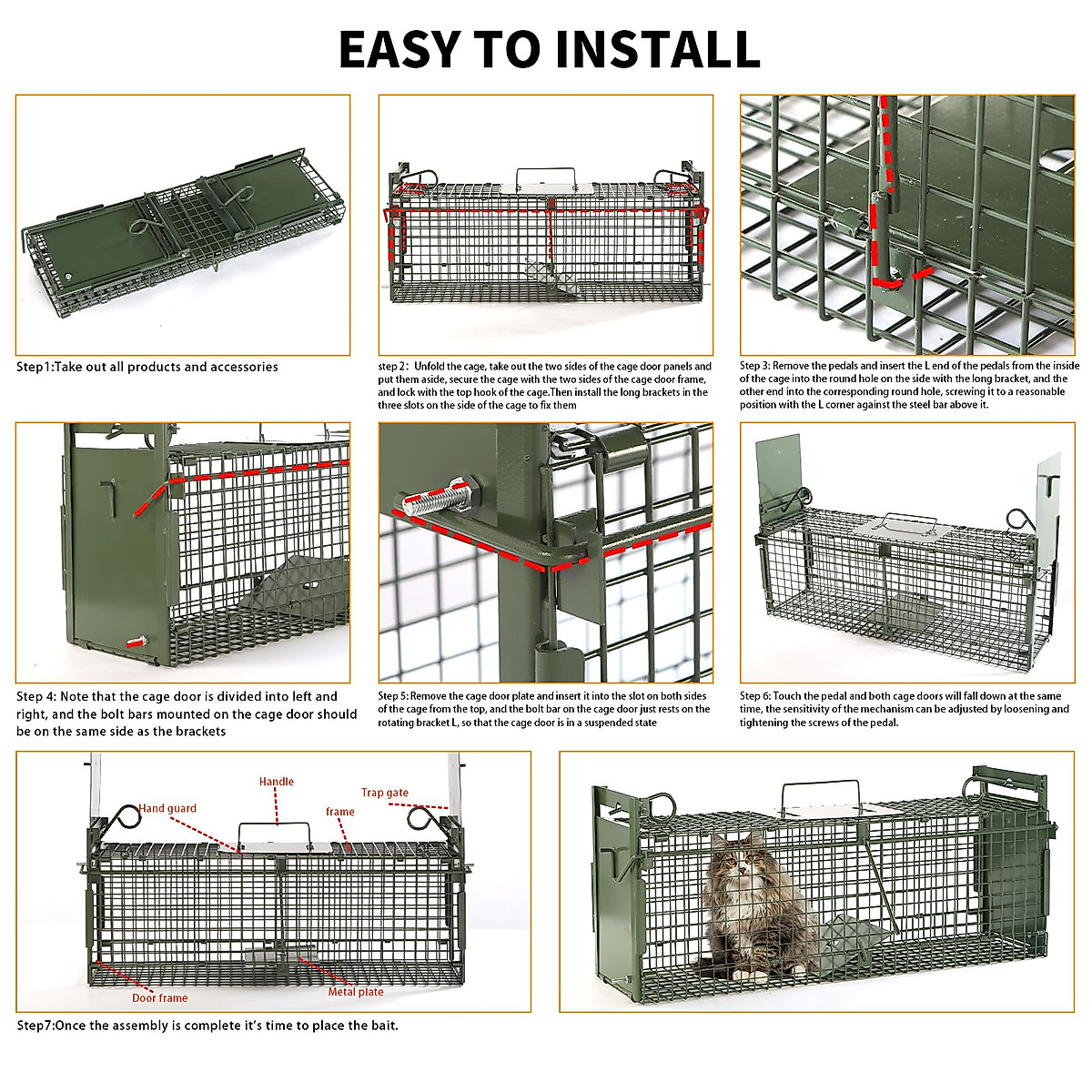 EASY TO INSTALL

Step1:Take out all products and accessories

step 2: Unfold the cage, take out the two sides of the cage door panels and put them aside, secure the cage with the two sides of the cage door frame, and lock with the top hook of the cage.Then install the long brackets in the three slots on the side of the cage to fix them

Step 3: Remove the pedals and insert the L end of the pedals from the inside of the cage into the round hole on the side with the long bracket, and the other end into the corresponding round hole, screwing it to a reasonable position with the L corner against the steel bar above it.

Step 4: Note that the cage door is divided into left and right, and the bolt bars mounted on the cage door should be on the same side as the brackets

Step 5: Remove the cage door plate and insert it into the slot on both sides of the cage from the top, and the bolt bar on the cage door just rests on the rotating bracket L, so that the cage door is in a suspended state

Step 6: Touch the pedal and both cage doors will fall down at the same time, the sensitivity of the mechanism can be adjusted by loosening and tightening the screws of the pedal.

Handle
Trap gate
Hand guard
frame
Door frame
Metal plate

Step7:Once the assembly is complete it's time to place the bait.