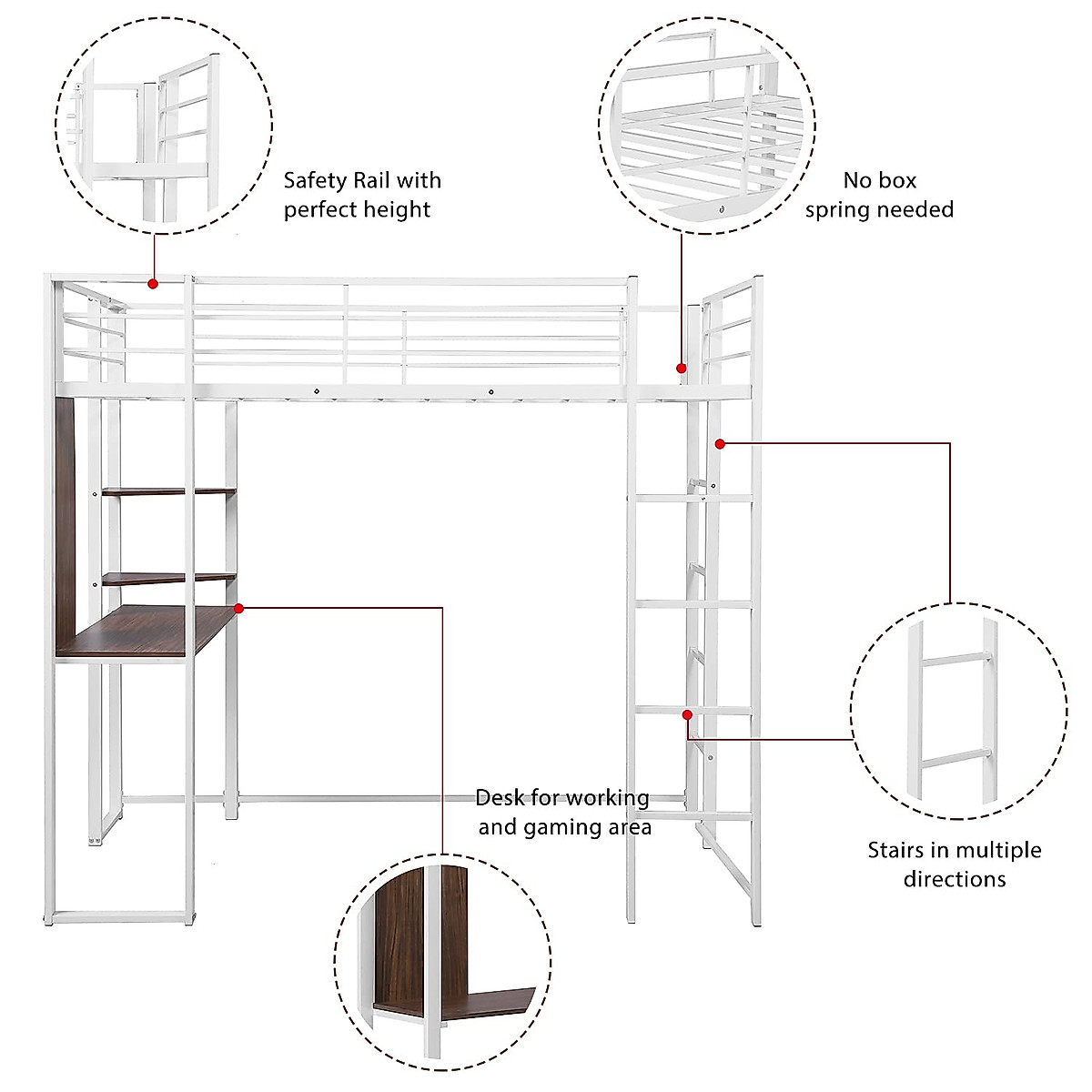 Safety Rail with perfect height

No box spring needed

Desk for working and gaming area

Stairs in multiple directions