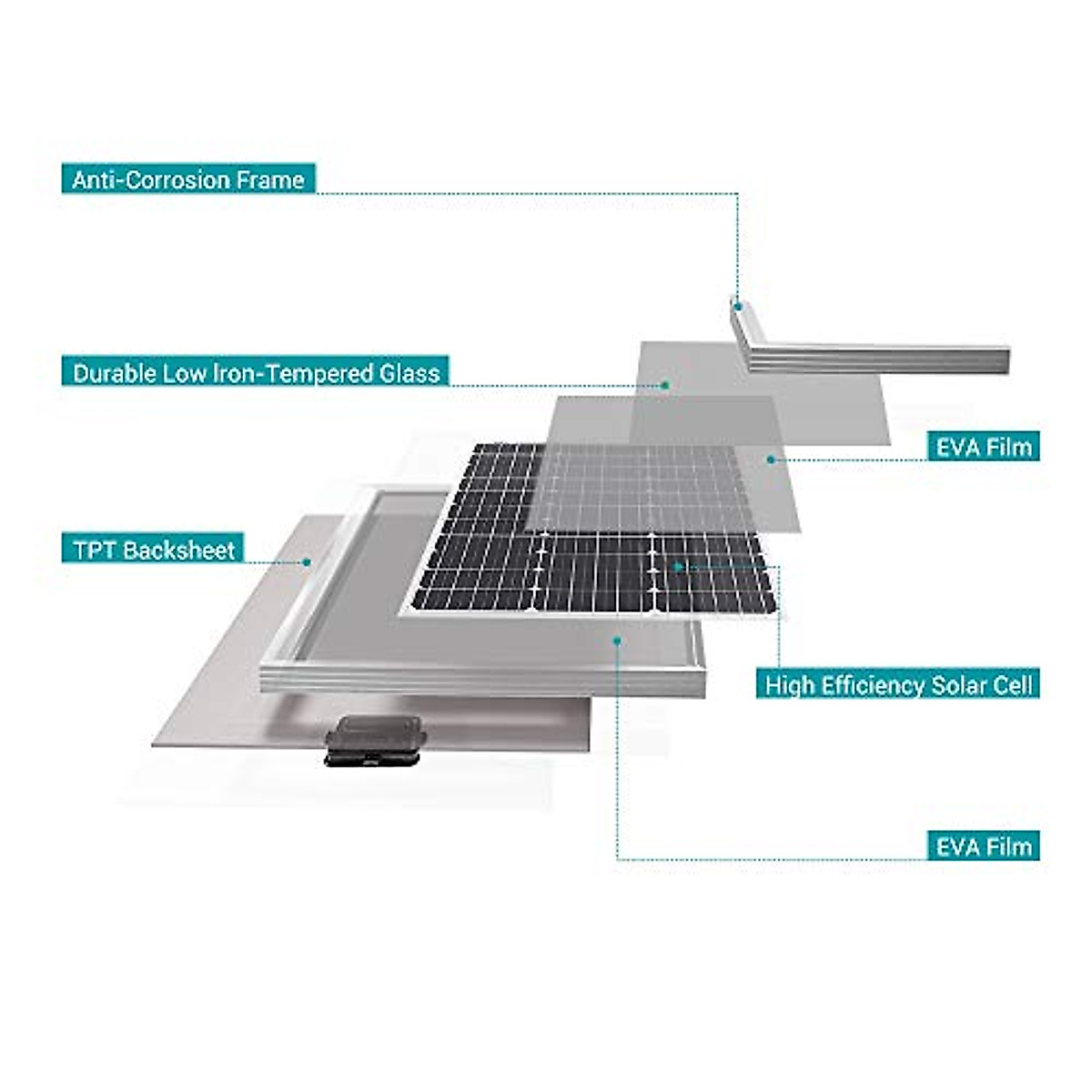 Anti-Corrosion Frame

Durable Low Iron-Tempered Glass

EVA Film

TPT Backsheet

High Efficiency Solar Cell

EVA Film