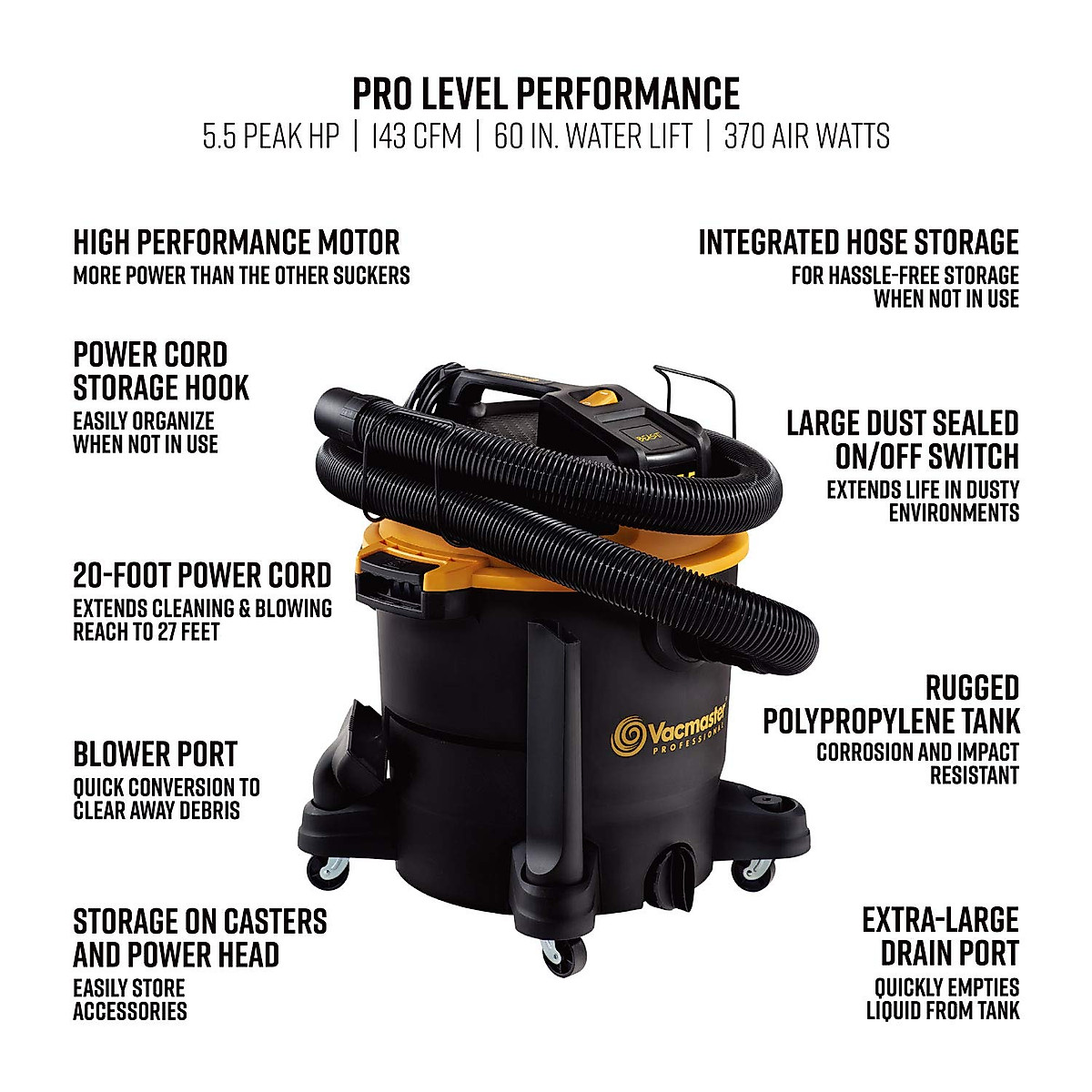 PRO LEVEL PERFORMANCE
5.5 PEAK HP | 143 CFM | 60 IN. WATER LIFT | 370 AIR WATTS

HIGH PERFORMANCE MOTOR
MORE POWER THAN THE OTHER SUCKERS

POWER CORD STORAGE HOOK
EASILY ORGANIZE WHEN NOT IN USE

20-FOOT POWER CORD
EXTENDS CLEANING & BLOWING REACH TO 27 FEET

BLOWER PORT
QUICK CONVERSION TO CLEAR AWAY DEBRIS

STORAGE ON CASTERS AND POWER HEAD
EASILY STORE ACCESSORIES

INTEGRATED HOSE STORAGE
FOR HASSLE-FREE STORAGE WHEN NOT IN USE

LARGE DUST SEALED ON/OFF SWITCH
EXTENDS LIFE IN DUSTY ENVIRONMENTS

RUGGED POLYPROPYLENE TANK
CORROSION AND IMPACT RESISTANT

EXTRA-LARGE DRAIN PORT
QUICKLY EMPTIES LIQUID FROM TANK

BEAST

Vacmaster
PROFESSIONAL