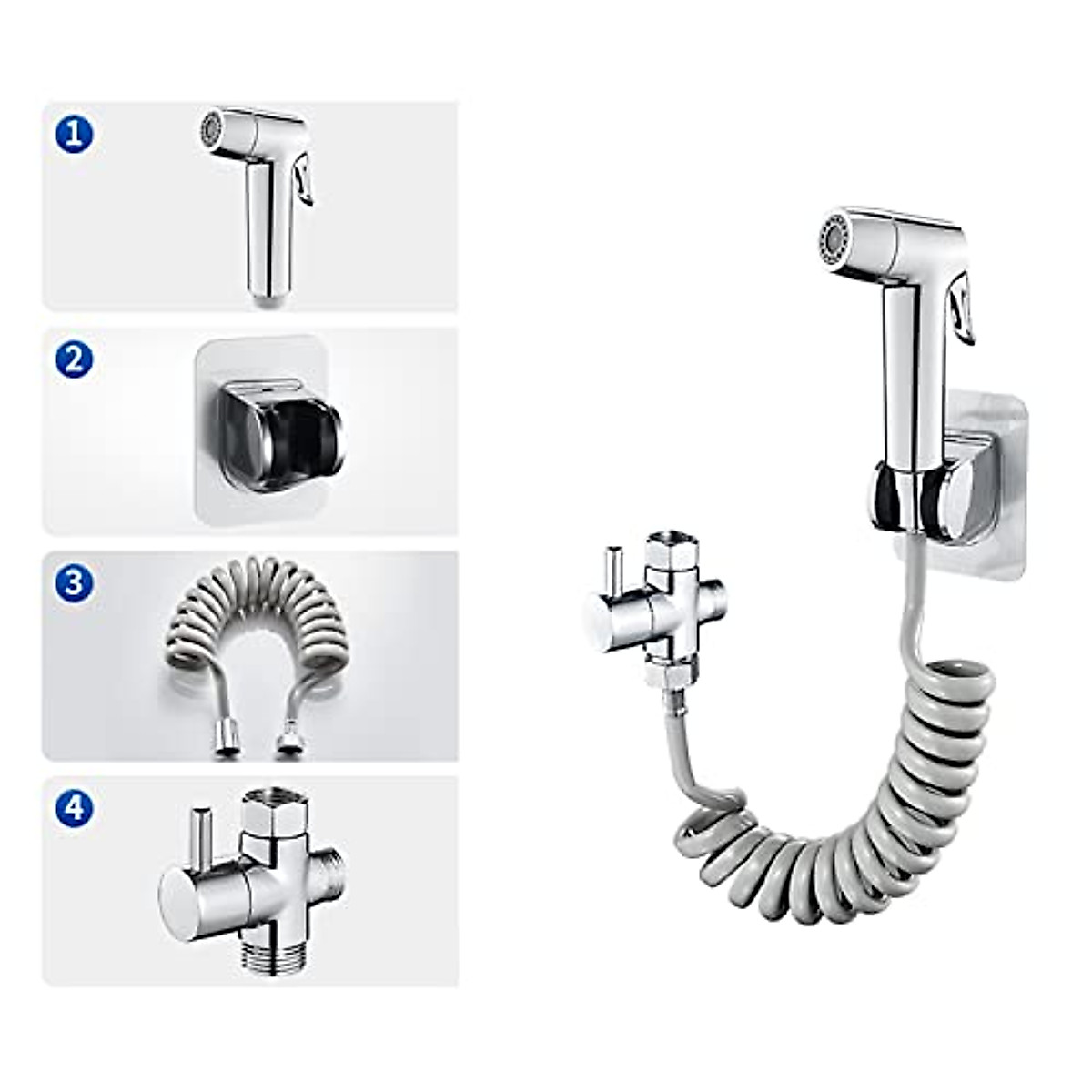 1

2

3

4