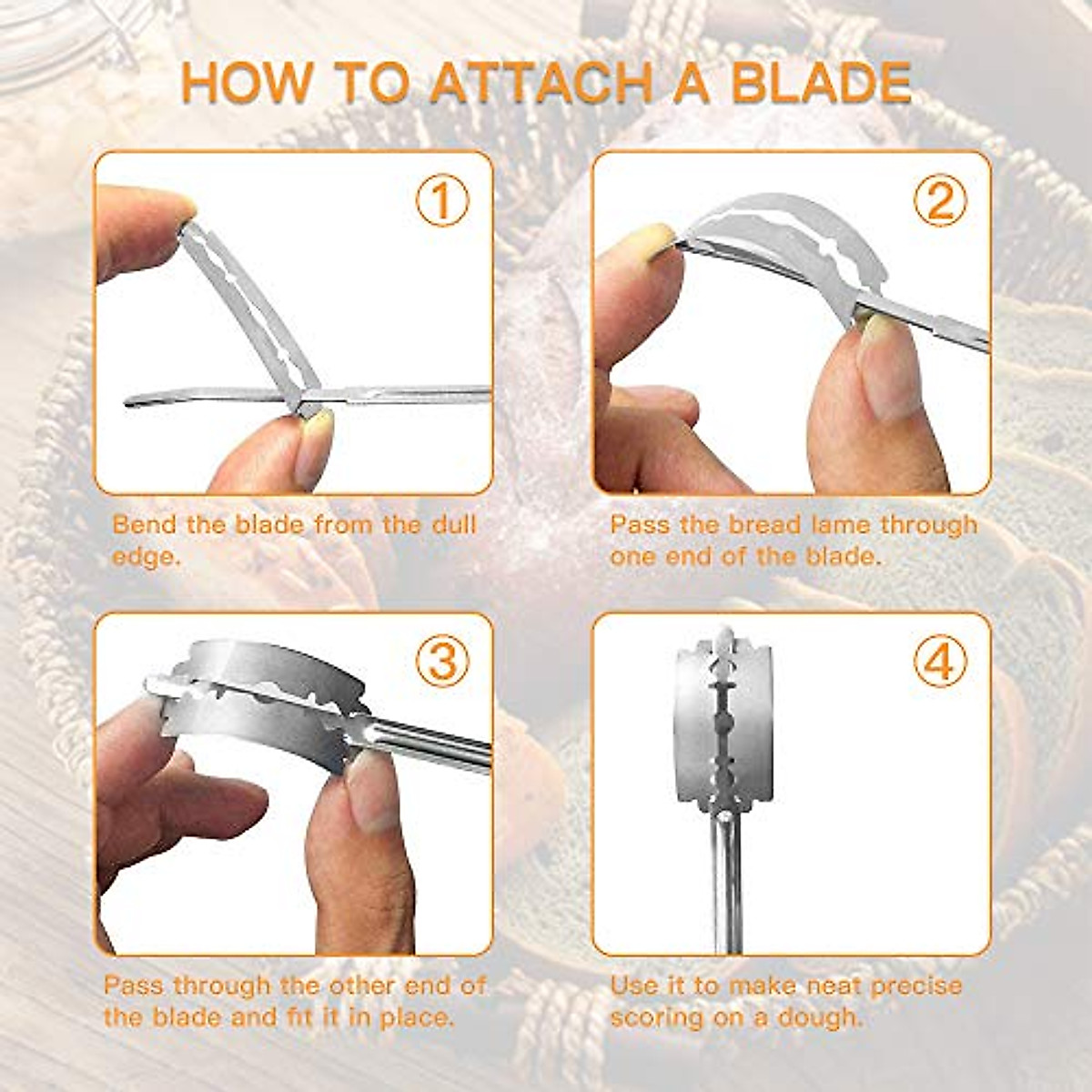 HOW TO ATTACH A BLADE

①

Bend the blade from the dull edge.

②

Pass the bread lame through one end of the blade.

③

Pass through the other end of the blade and fit it in place.

④

Use it to make neat precise scoring on a dough.