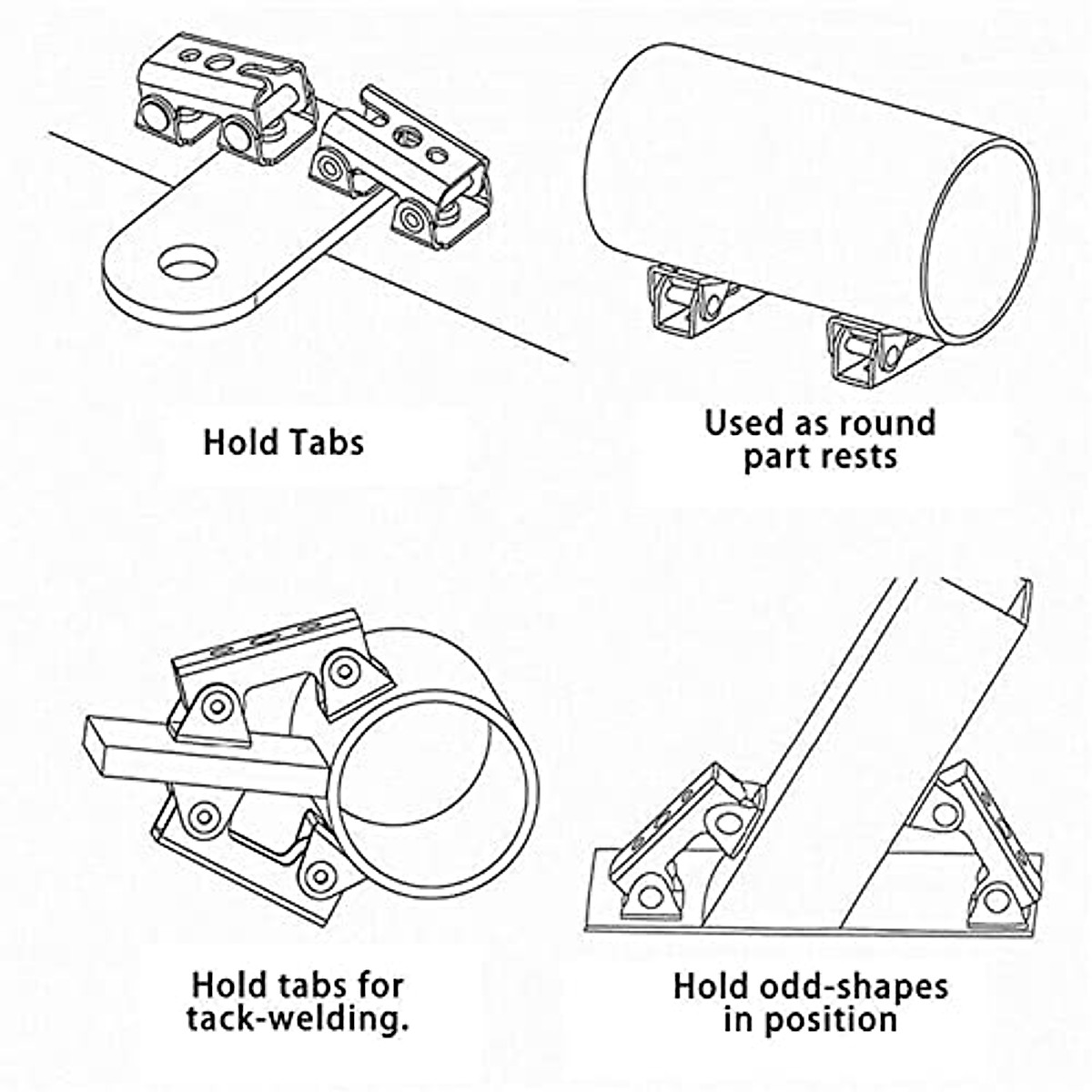 Hold Tabs

Used as round part rests

Hold tabs for tack-welding.

Hold odd-shapes in position