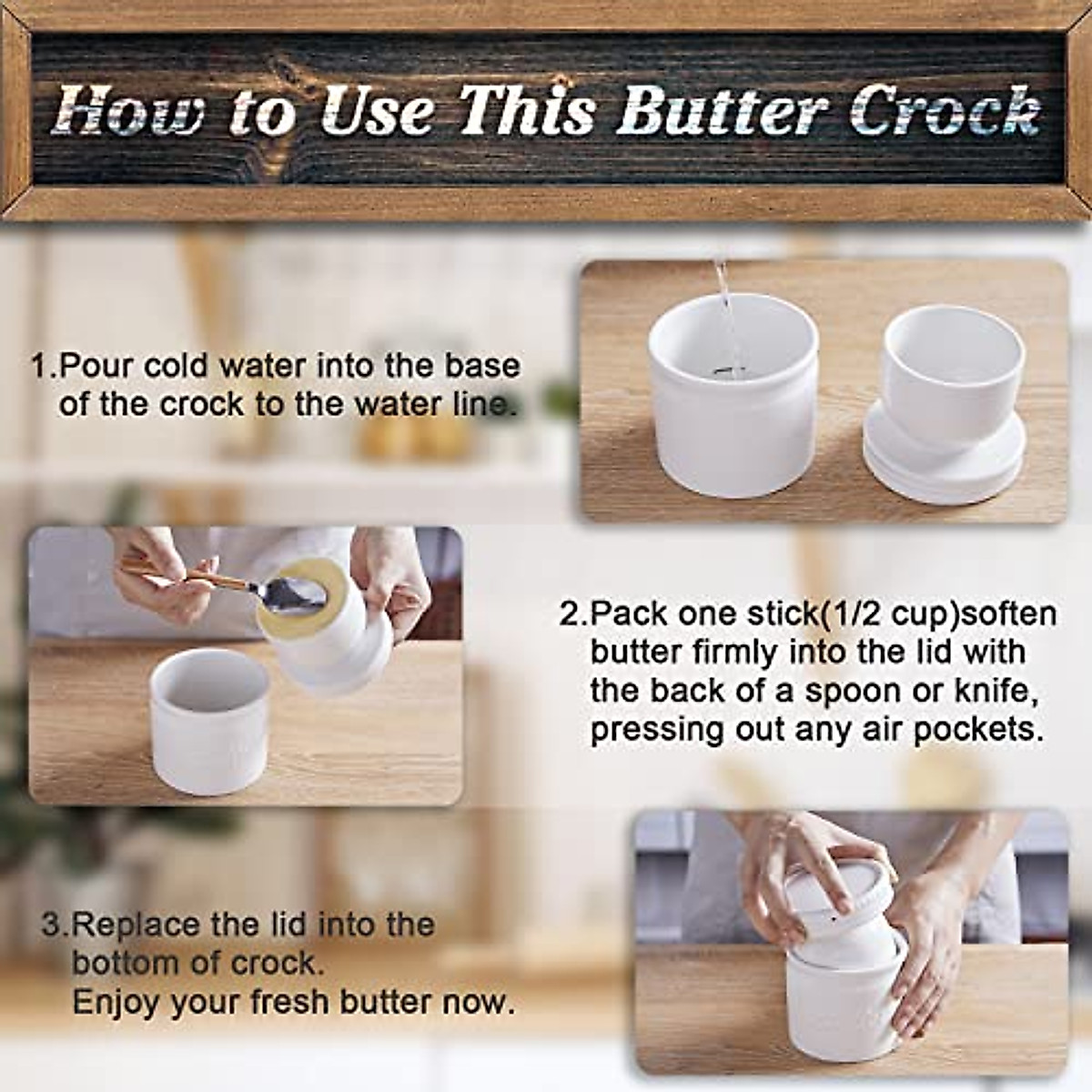 How to Use This Butter Crock

1.Pour cold water into the base of the crock to the water line.

2.Pack one stick(1/2 cup)soften butter firmly into the lid with the back of a spoon or knife, pressing out any air pockets.

3.Replace the lid into the bottom of crock.
Enjoy your fresh butter now.