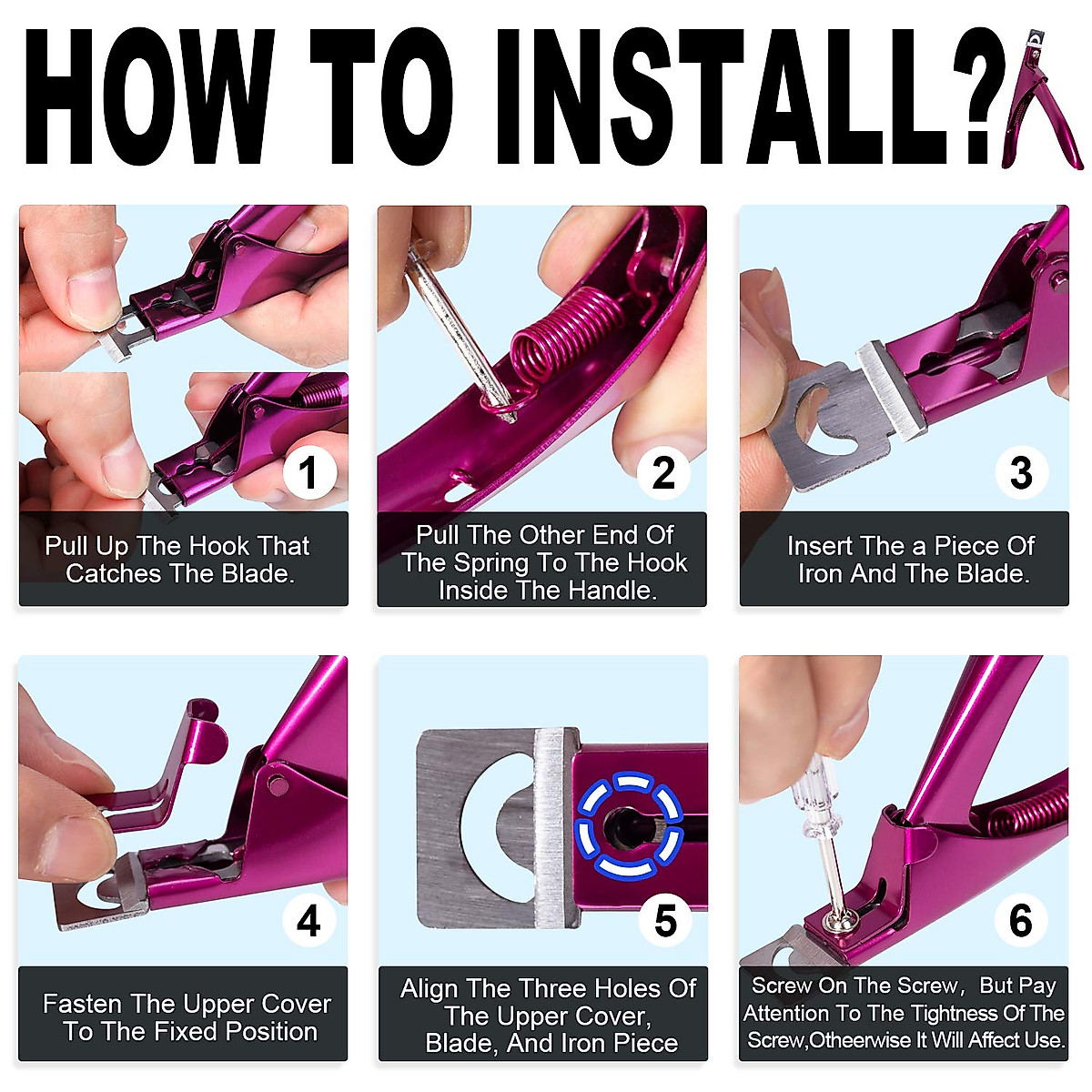 HOW TO INSTALL?

1
Pull Up The Hook That Catches The Blade.

2
Pull The Other End Of The Spring To The Hook Inside The Handle.

3
Insert The a Piece Of Iron And The Blade.

4
Fasten The Upper Cover To The Fixed Position

5
Align The Three Holes Of The Upper Cover, Blade, And Iron Piece

6
Screw On The Screw， But Pay Attention To The Tightness Of The Screw,Otheerwise It Will Affect Use.