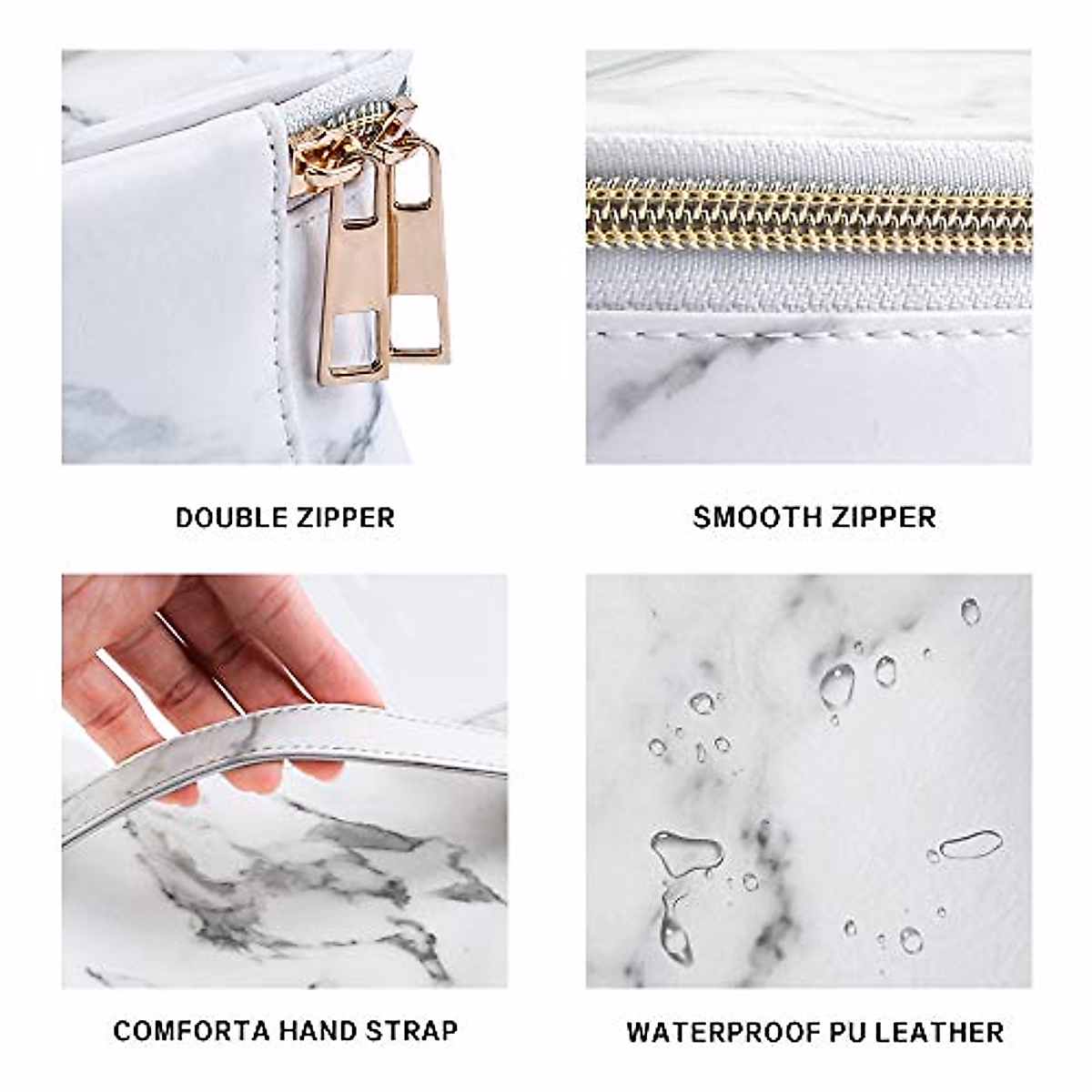 DOUBLE ZIPPER

SMOOTH ZIPPER

COMFORTA HAND STRAP

WATERPROOF PU LEATHER