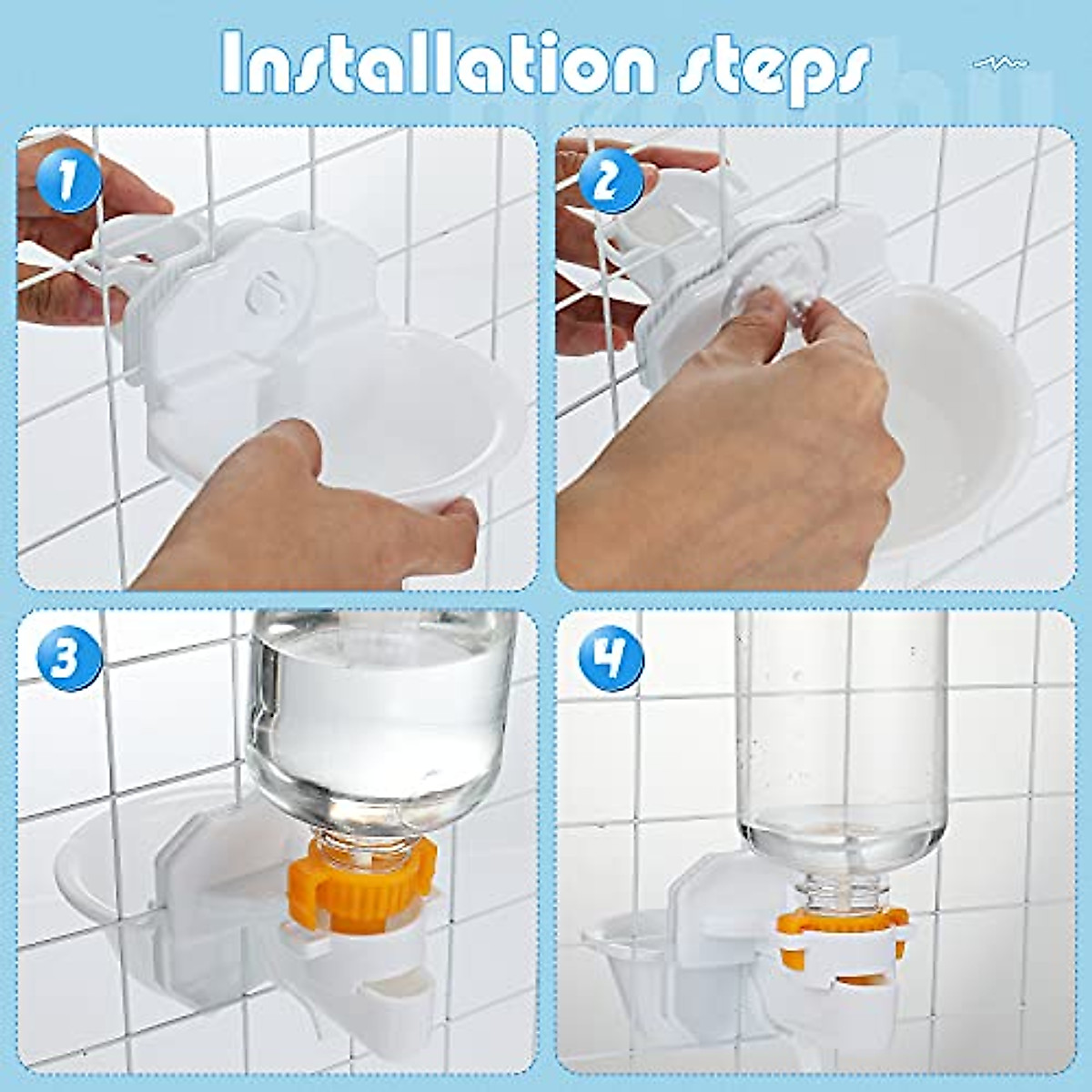 Installation steps

1

2

3

4