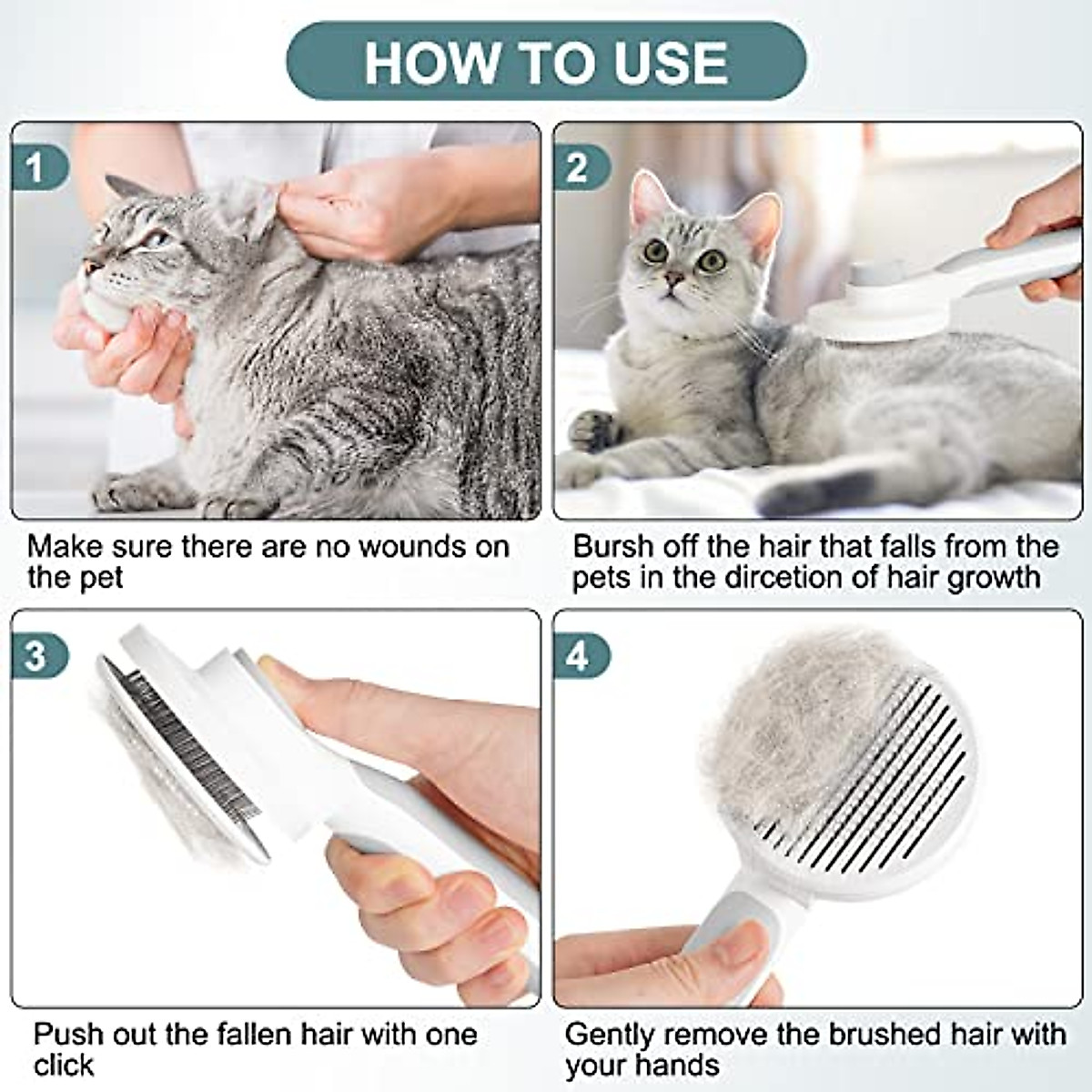 HOW TO USE

1

Make sure there are no wounds on the pet

2

Bursh off the hair that falls from the pets in the dircetion of hair growth

3

Push out the fallen hair with one click

4

Gently remove the brushed hair with your hands