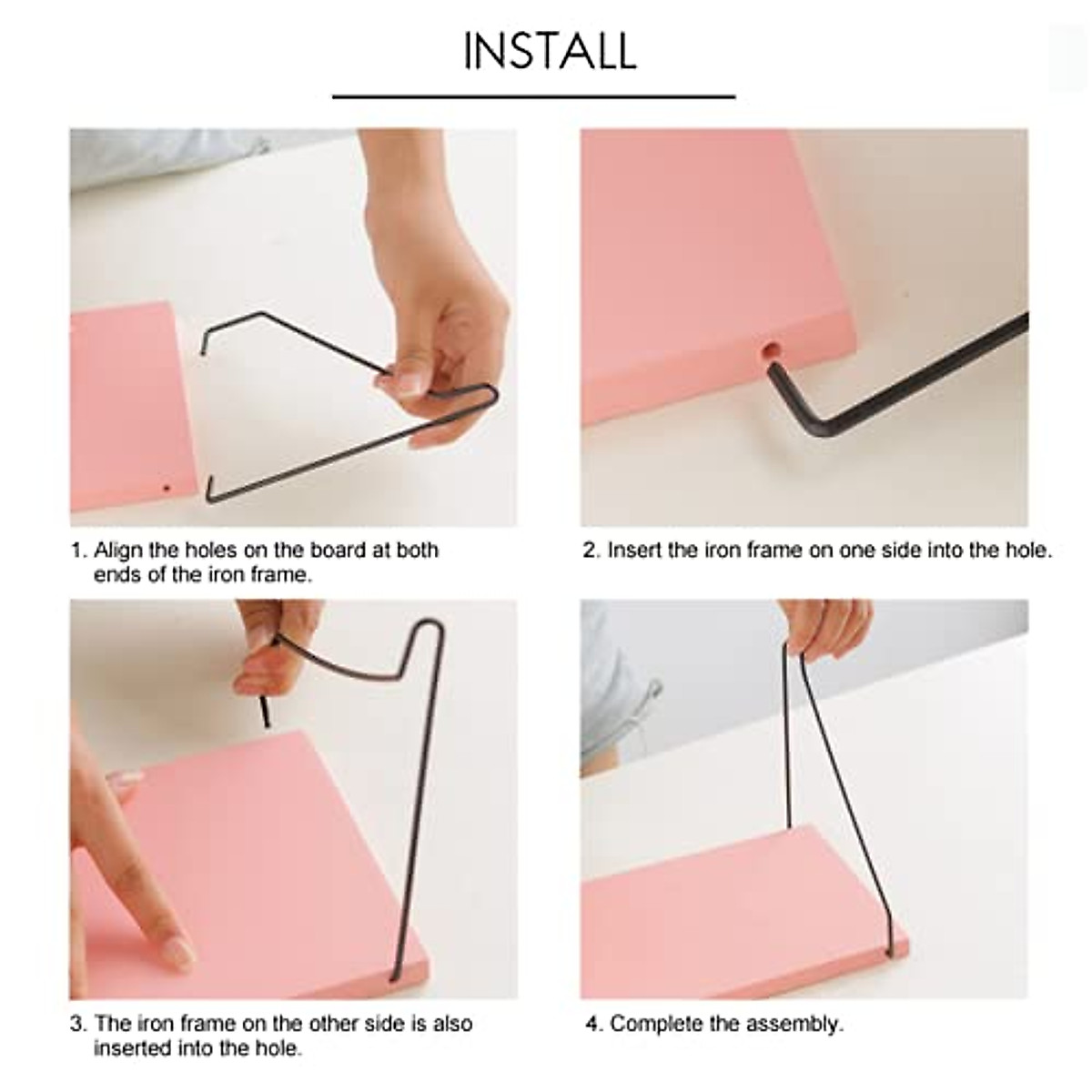 INSTALL

1. Align the holes on the board at both ends of the iron frame.

2. Insert the iron frame on one side into the hole.

3. The iron frame on the other side is also inserted into the hole.

4. Complete the assembly.