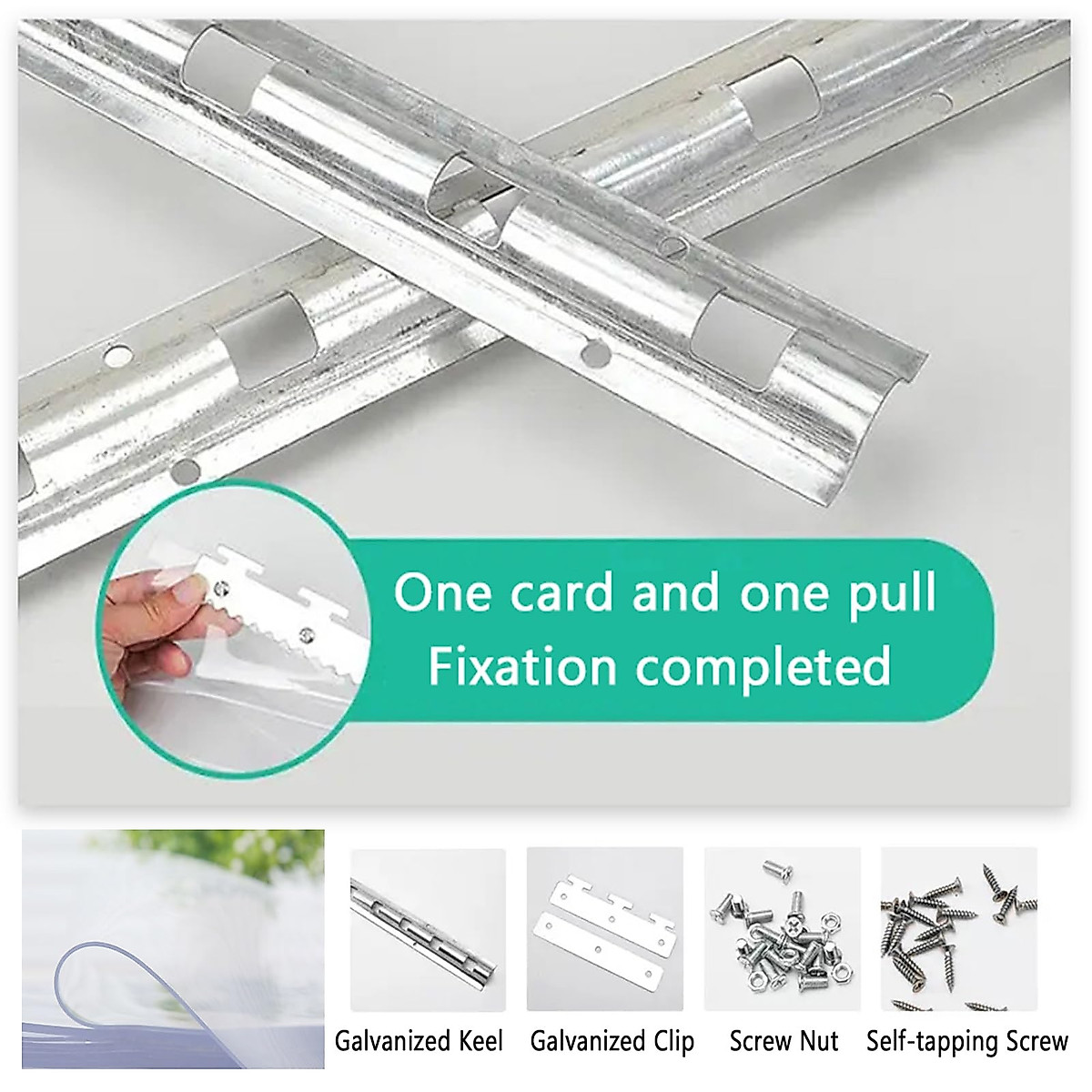 One card and one pull
Fixation completed

Galvanized Keel Galvanized Clip Screw Nut Self-tapping Screw