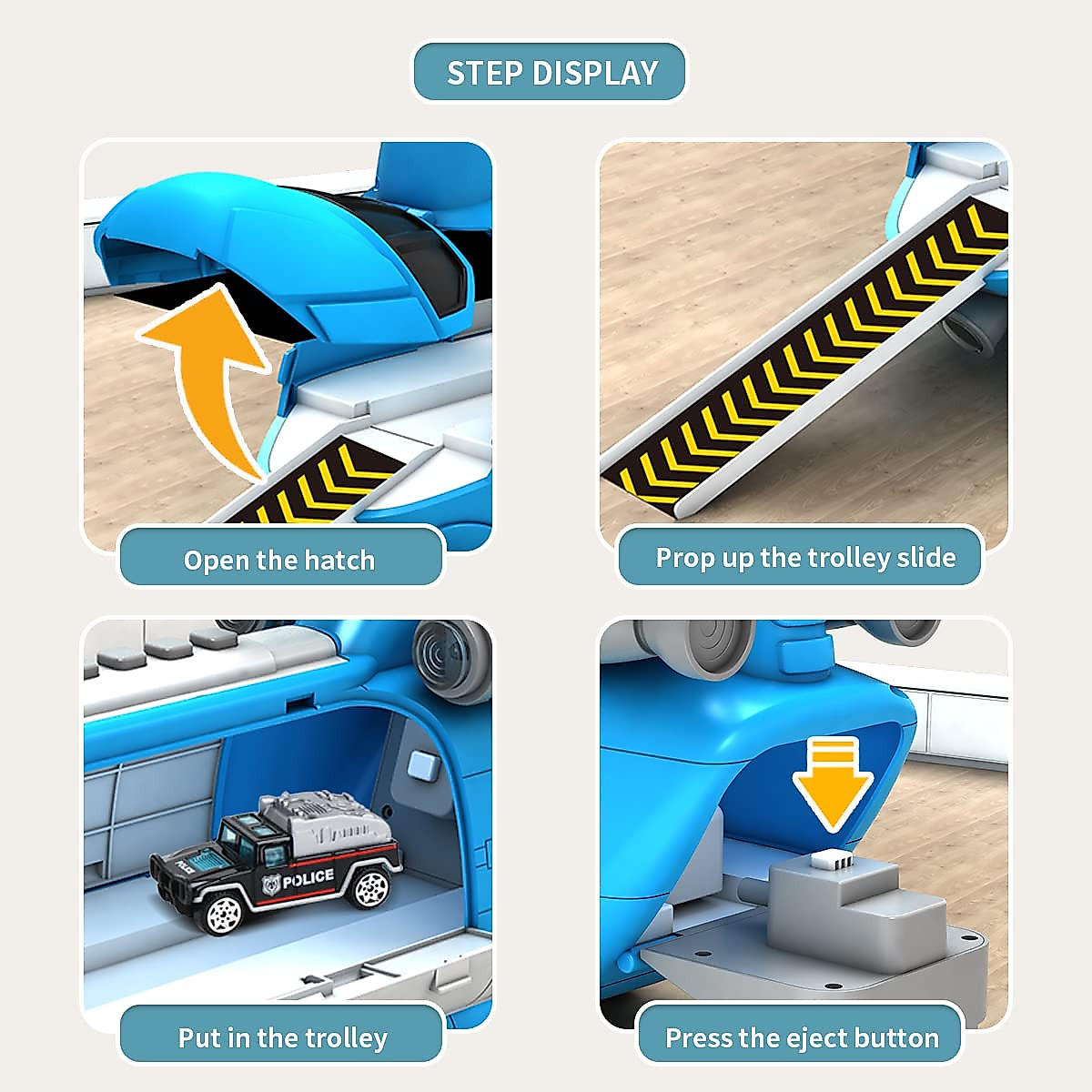 STEP DISPLAY

Open the hatch

Prop up the trolley slide

POLICE

POLICE

Put in the trolley

Press the eject button