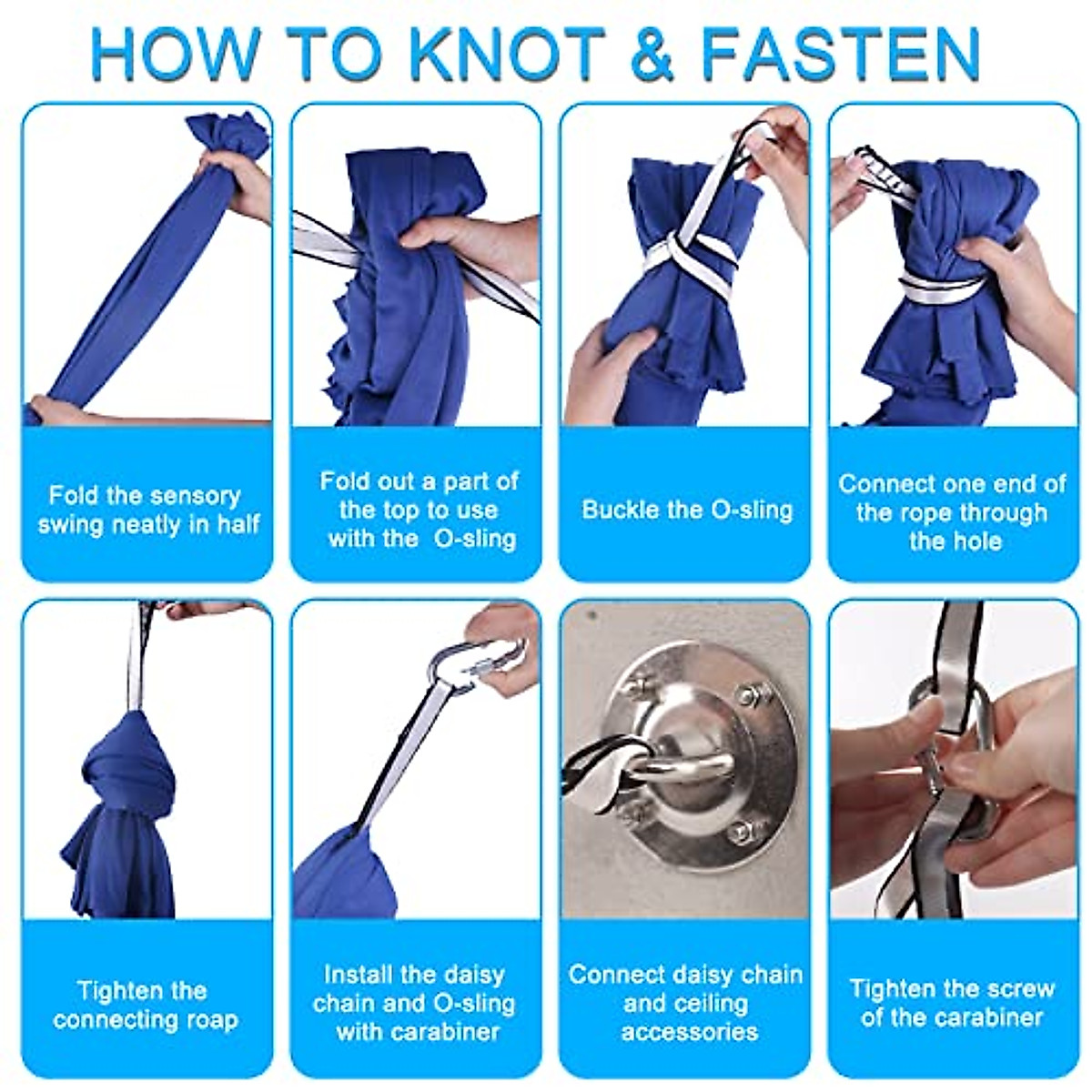 HOW TO KNOT & FASTEN

Fold the sensory swing neatly in half

Fold out a part of the top to use with the O-sling

Buckle the O-sling

Connect one end of the rope through the hole

Tighten the connecting roap

Install the daisy chain and O-sling with carabiner

Connect daisy chain and ceiling accessories

Tighten the screw of the carabiner