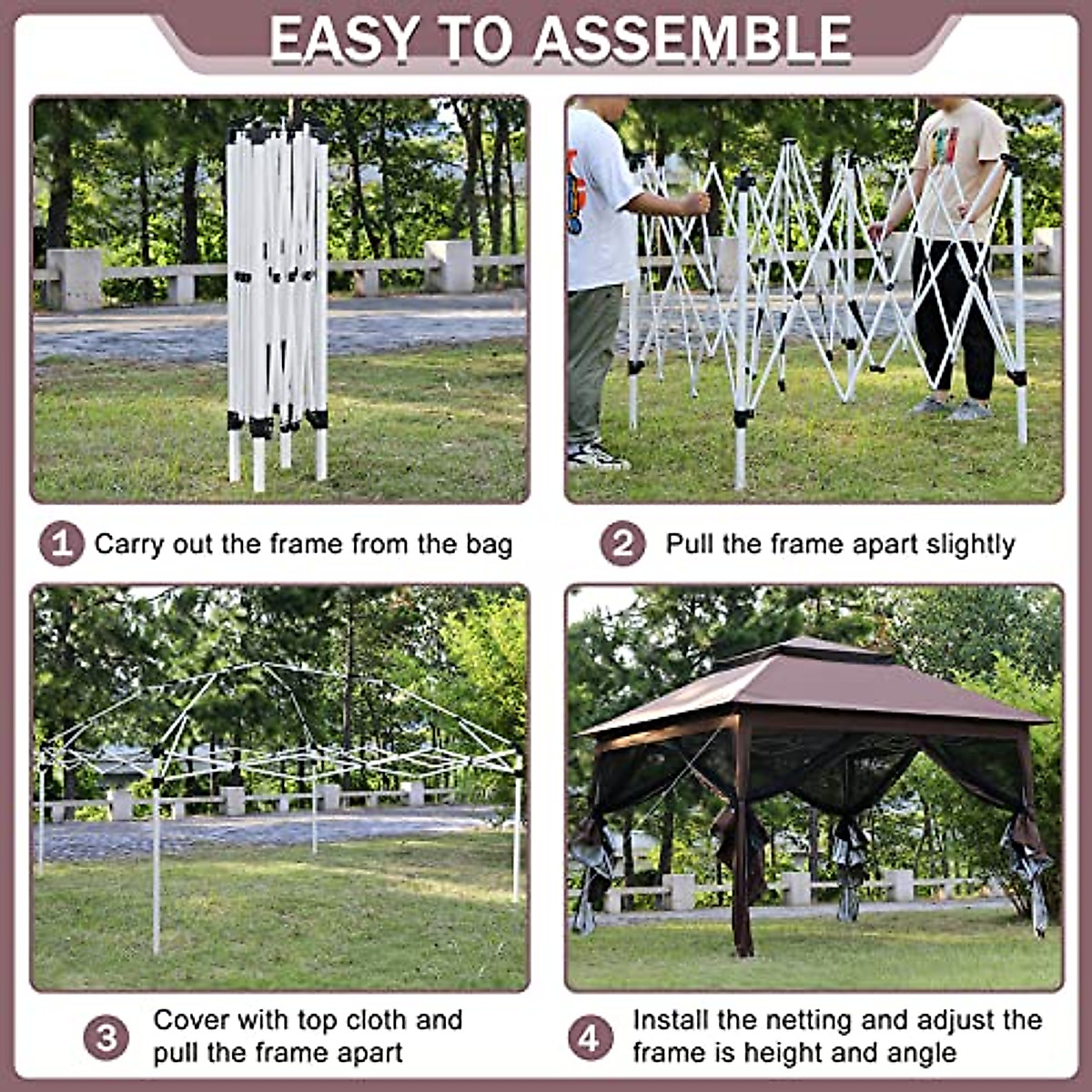 EASY TO ASSEMBLE

1 Carry out the frame from the bag

2 Pull the frame apart slightly

3 Cover with top cloth and pull the frame apart

4 Install the netting and adjust the frame is height and angle