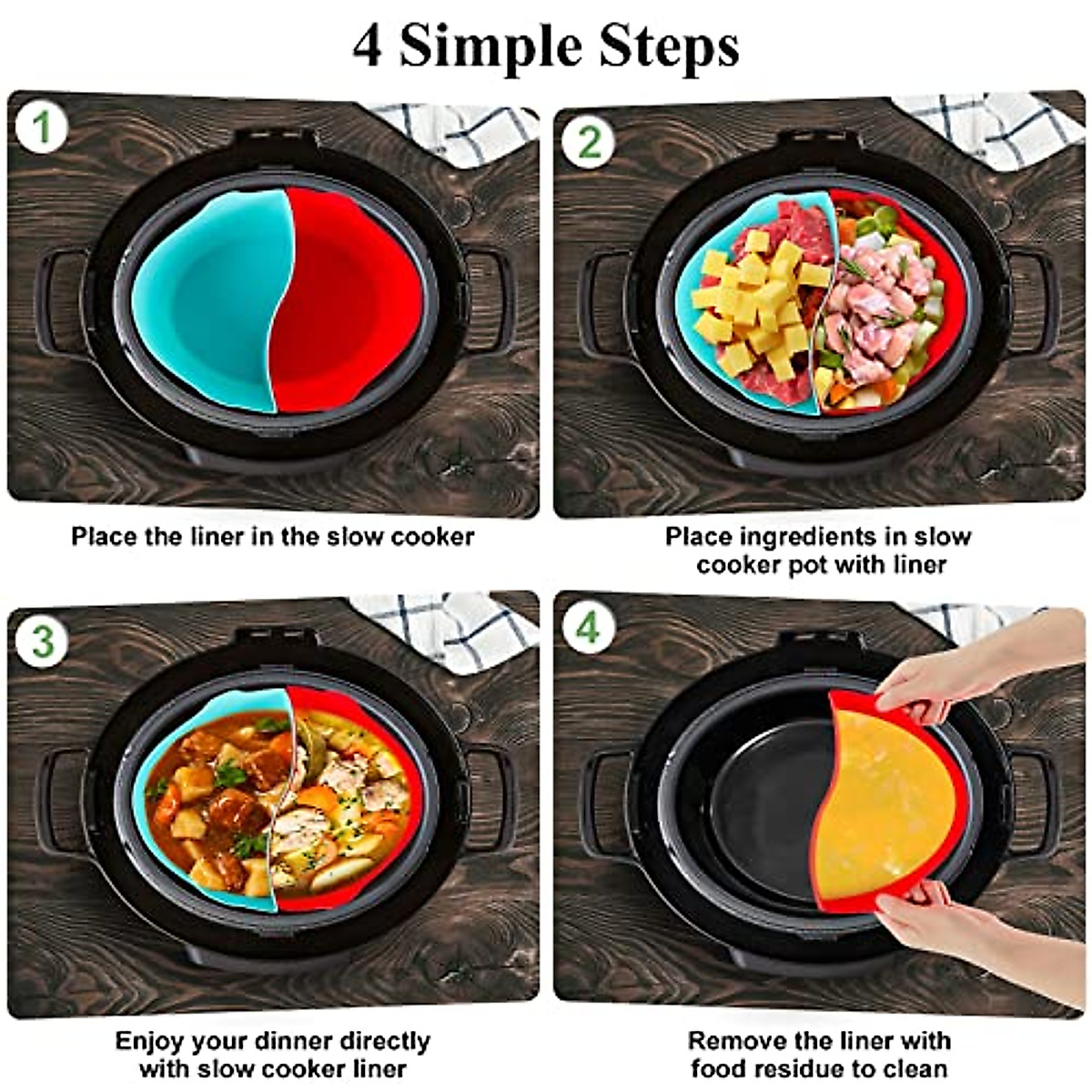 4 Simple Steps

1

Place the liner in the slow cooker

2

Place ingredients in slow cooker pot with liner

3

Enjoy your dinner directly with slow cooker liner

4

Remove the liner with food residue to clean