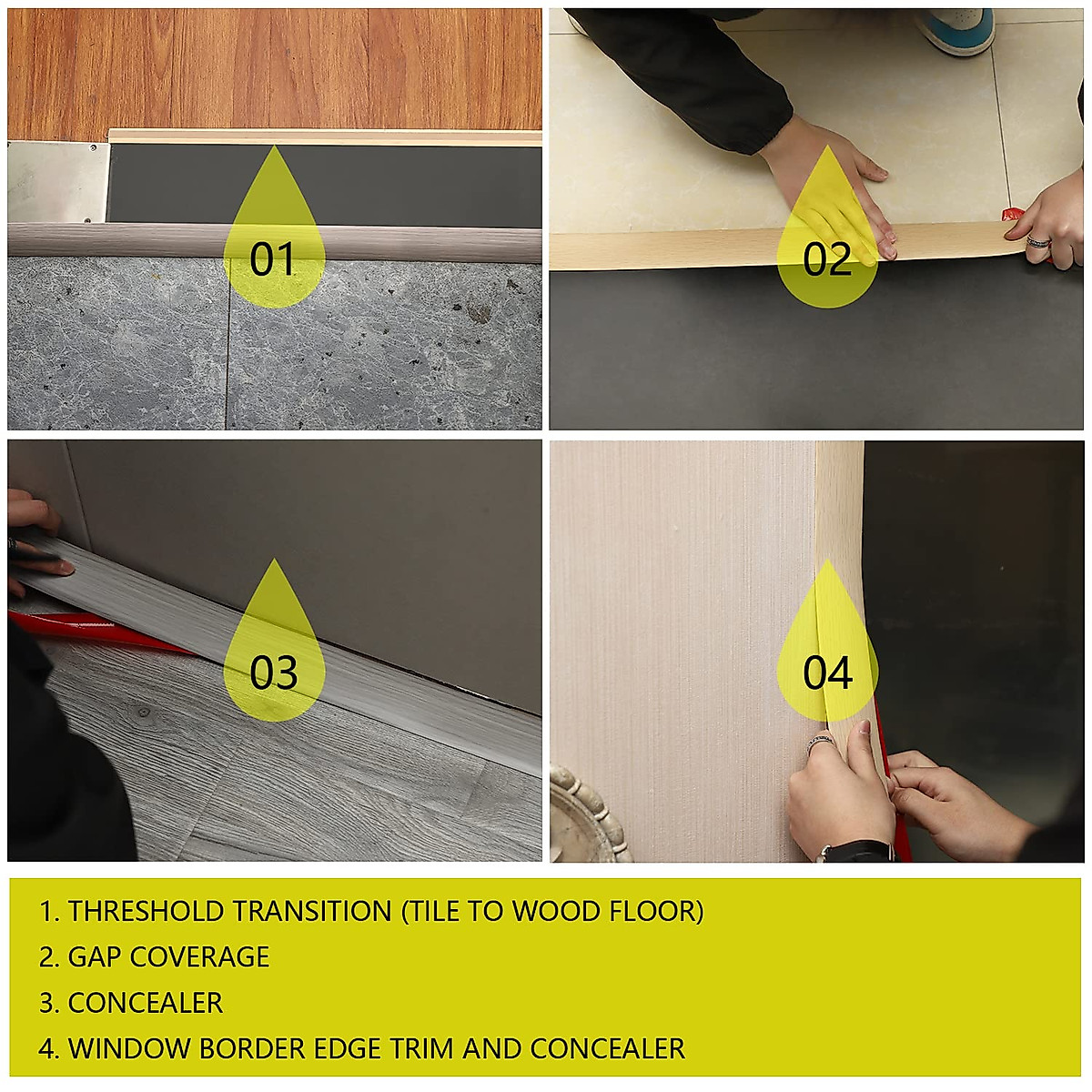 01

02

03

04

1. THRESHOLD TRANSITION (TILE TO WOOD FLOOR)
2. GAP COVERAGE
3. CONCEALER
4. WINDOW BORDER EDGE TRIM AND CONCEALER