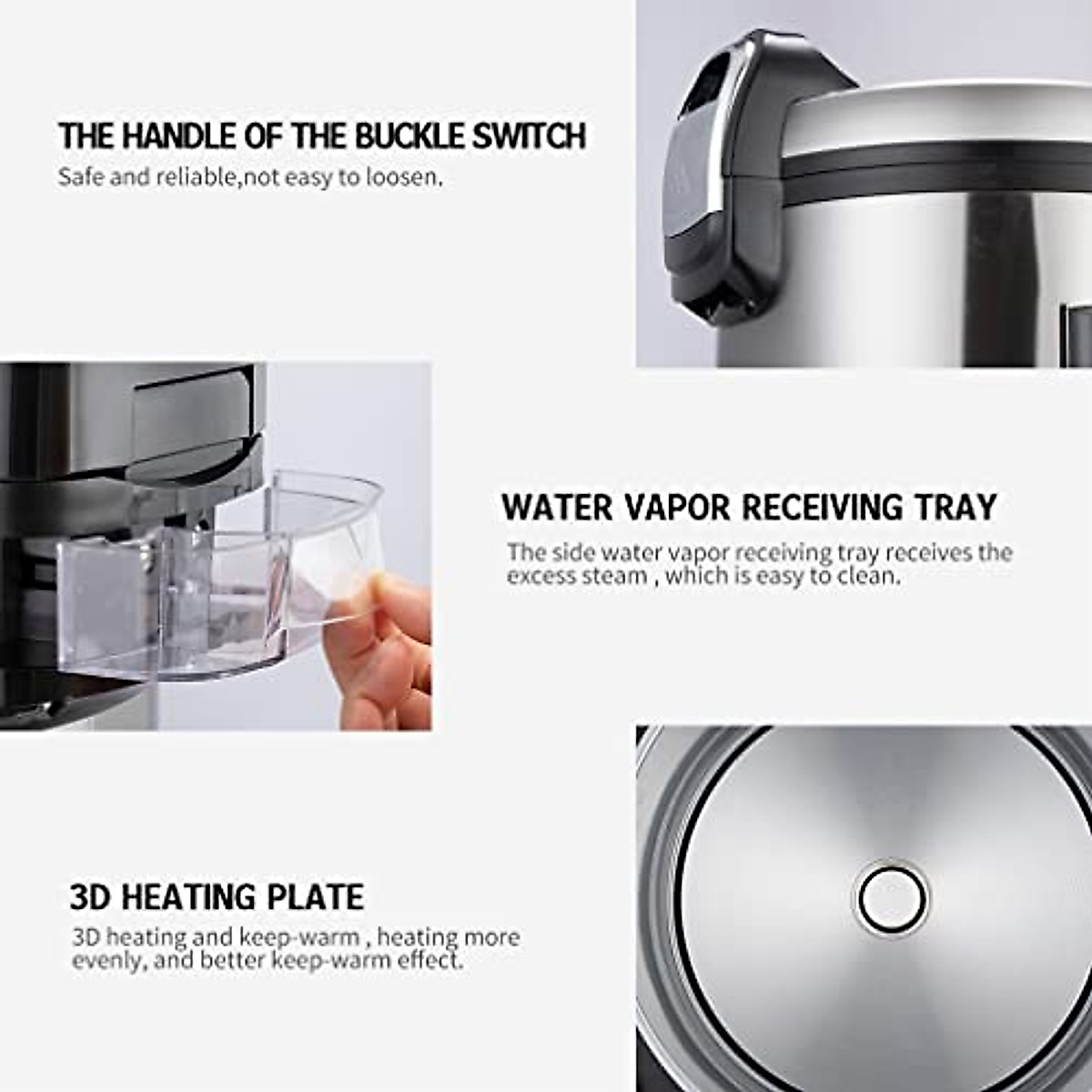 THE HANDLE OF THE BUCKLE SWITCH
Safe and reliable,not easy to loosen.

WATER VAPOR RECEIVING TRAY
The side water vapor receiving tray receives the excess steam , which is easy to clean.

3D HEATING PLATE
3D heating and keep-warm , heating more evenly, and better keep-warm effect.