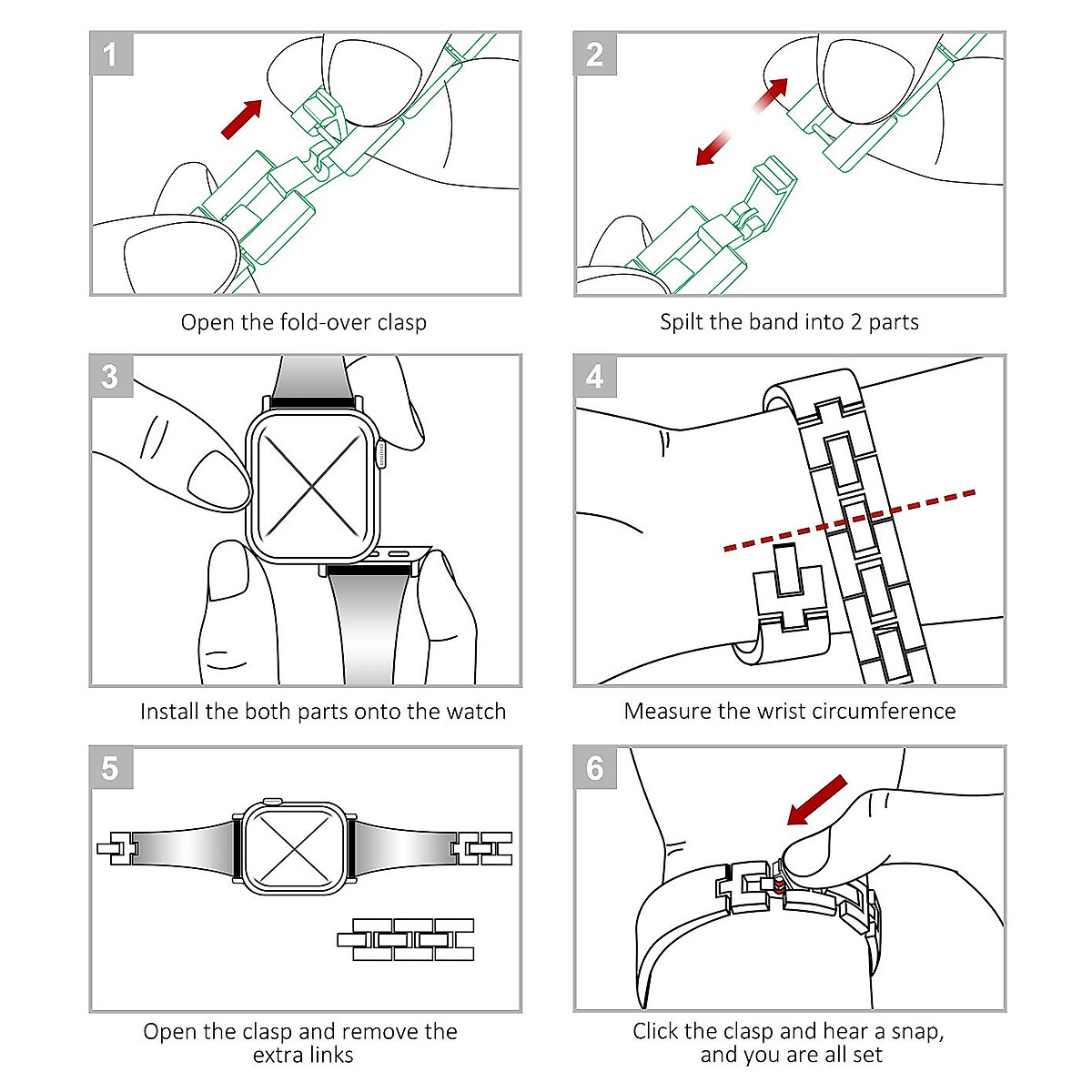 1

Open the fold-over clasp

2

Spilt the band into 2 parts

3

Install the both parts onto the watch

4

Measure the wrist circumference

5

Open the clasp and remove the extra links

6

Click the clasp and hear a snap, and you are all set