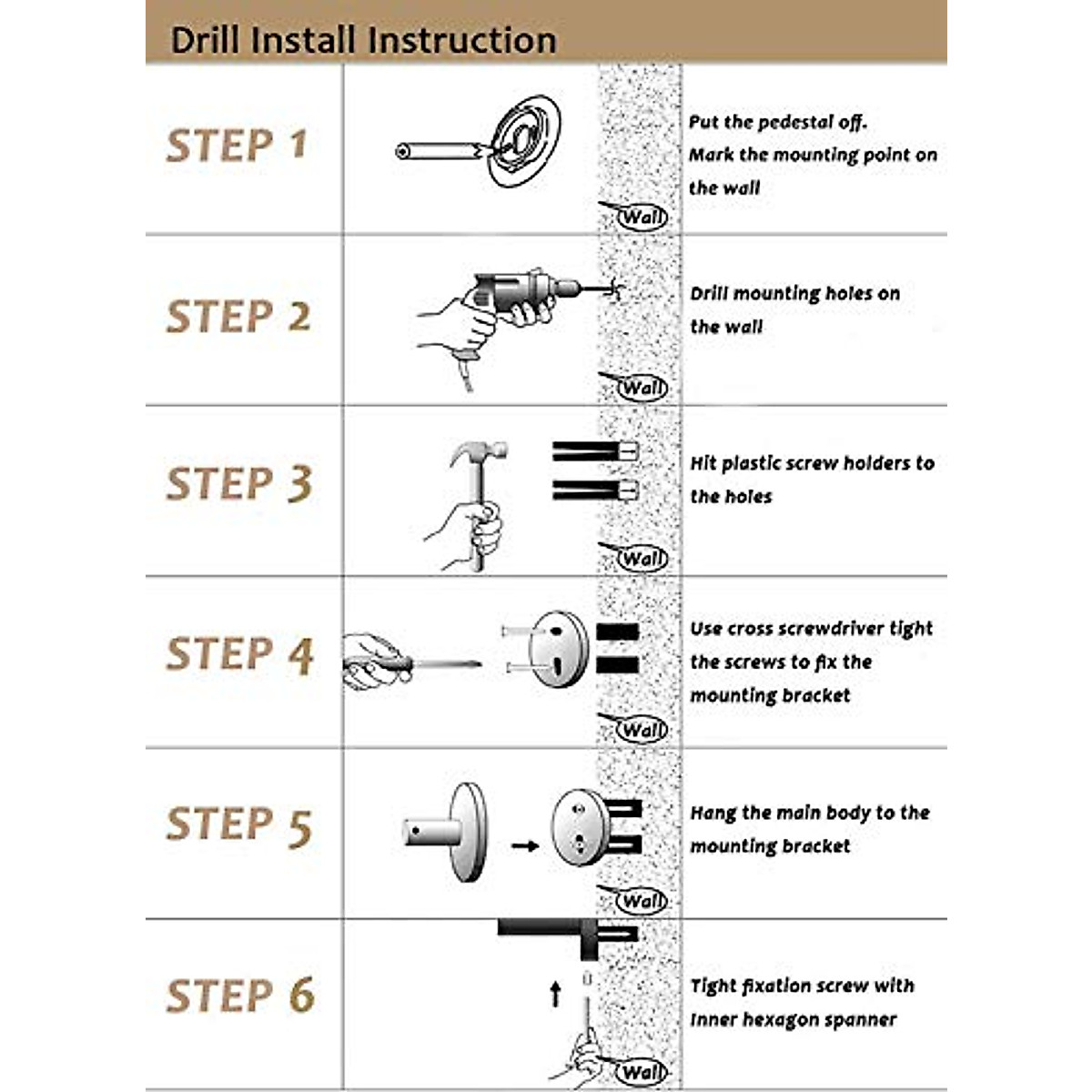 Drill Install Instruction

STEP 1

Wall

Put the pedestal off.
Mark the mounting point on the wall

STEP 2

Wall

Drill mounting holes on the wall

STEP 3

Wall

Hit plastic screw holders to the holes

STEP 4

Wall

Use cross screwdriver tight the screws to fix the mounting bracket

STEP 5

Wall

Hang the main body to the mounting bracket

STEP 6

Wall

Tight fixation screw with Inner hexagon spanner