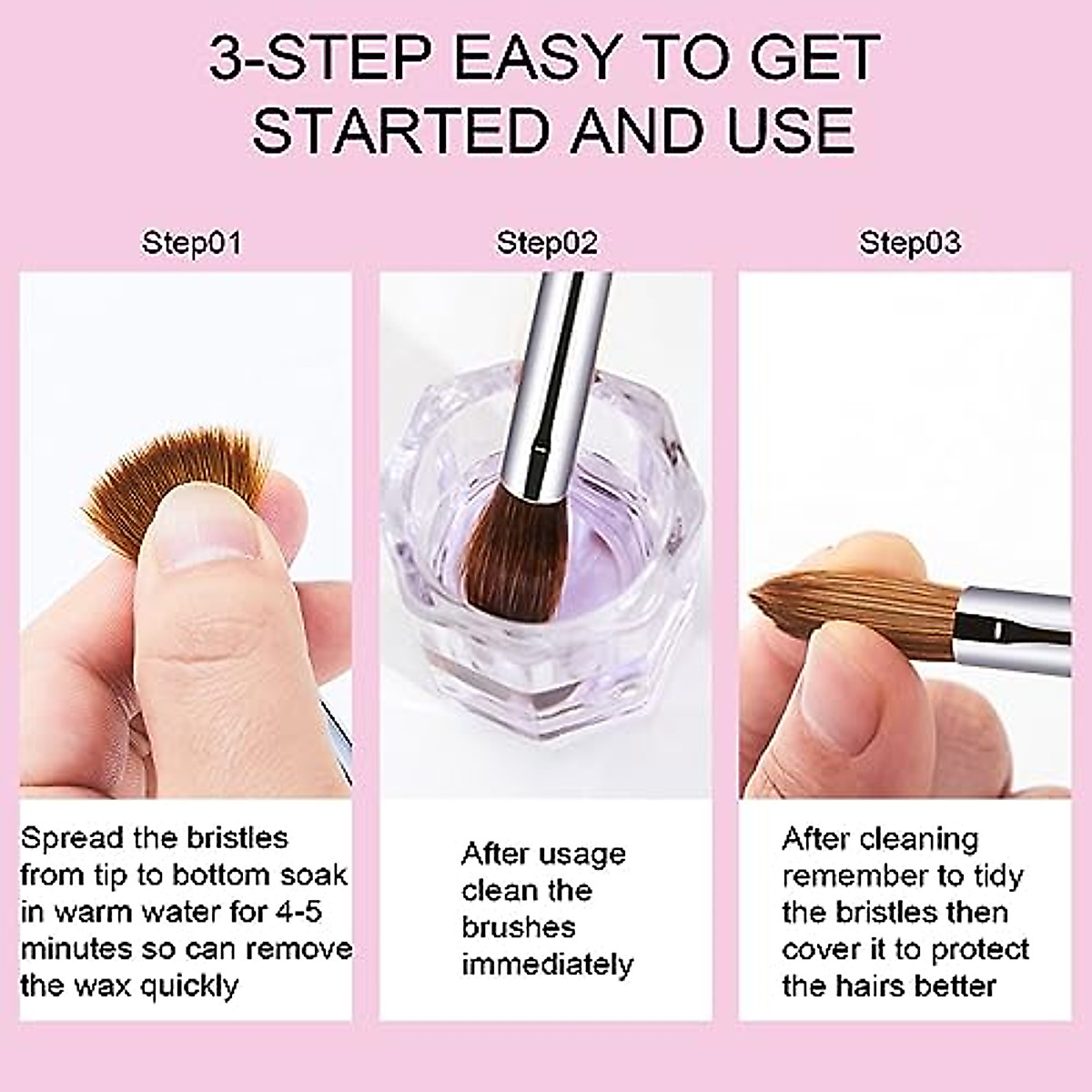 3-STEP EASY TO GET STARTED AND USE

Step01

Spread the bristles from tip to bottom soak in warm water for 4-5 minutes so can remove the wax quickly

Step02

After usage clean the brushes immediately

Step03

After cleaning remember to tidy the bristles then cover it to protect the hairs better