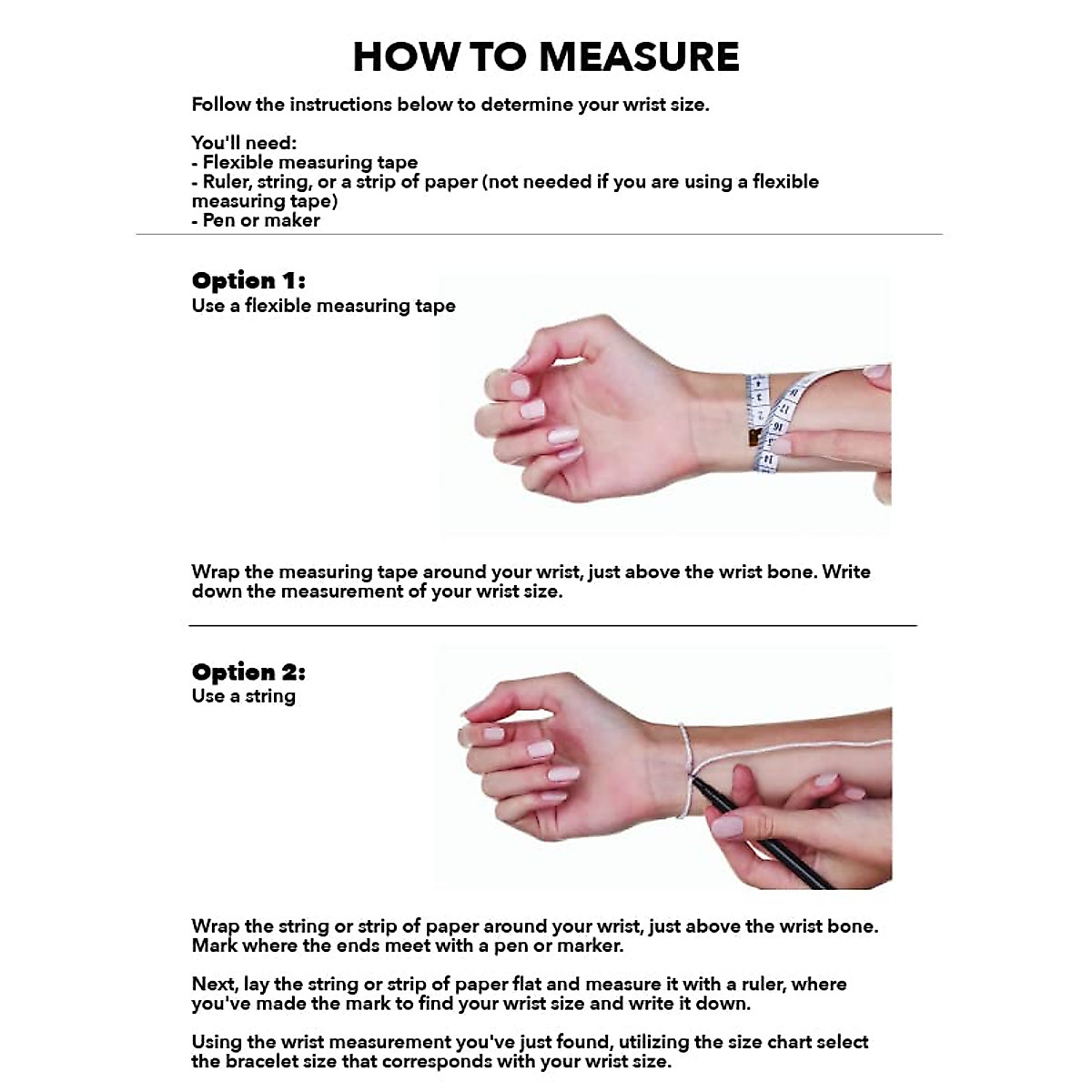 HOW TO MEASURE

Follow the instructions below to determine your wrist size.

You'll need:
- Flexible measuring tape
- Ruler, string, or a strip of paper (not needed if you are using a flexible measuring tape)
- Pen or maker

Option 1:
Use a flexible measuring tape

Wrap the measuring tape around your wrist, just above the wrist bone. Write down the measurement of your wrist size.

Option 2:
Use a string

Wrap the string or strip of paper around your wrist, just above the wrist bone. Mark where the ends meet with a pen or marker.

Next, lay the string or strip of paper flat and measure it with a ruler, where you've made the mark to find your wrist size and write it down.

Using the wrist measurement you've just found, utilizing the size chart select the bracelet size that corresponds with your wrist size.