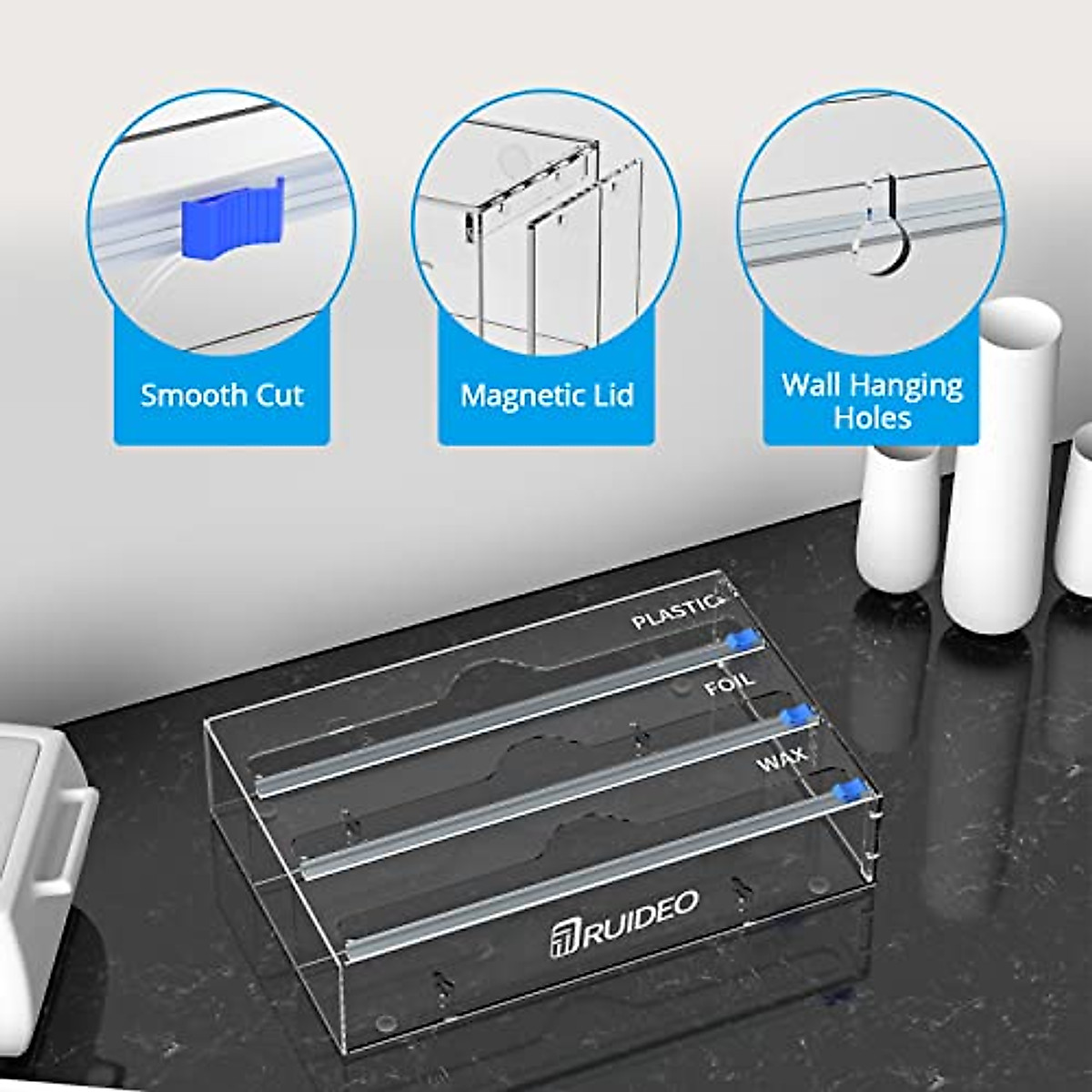 Smooth Cut

Magnetic Lid

Wall Hanging Holes

PLASTIC

FOIL

WAX

RUIDEO