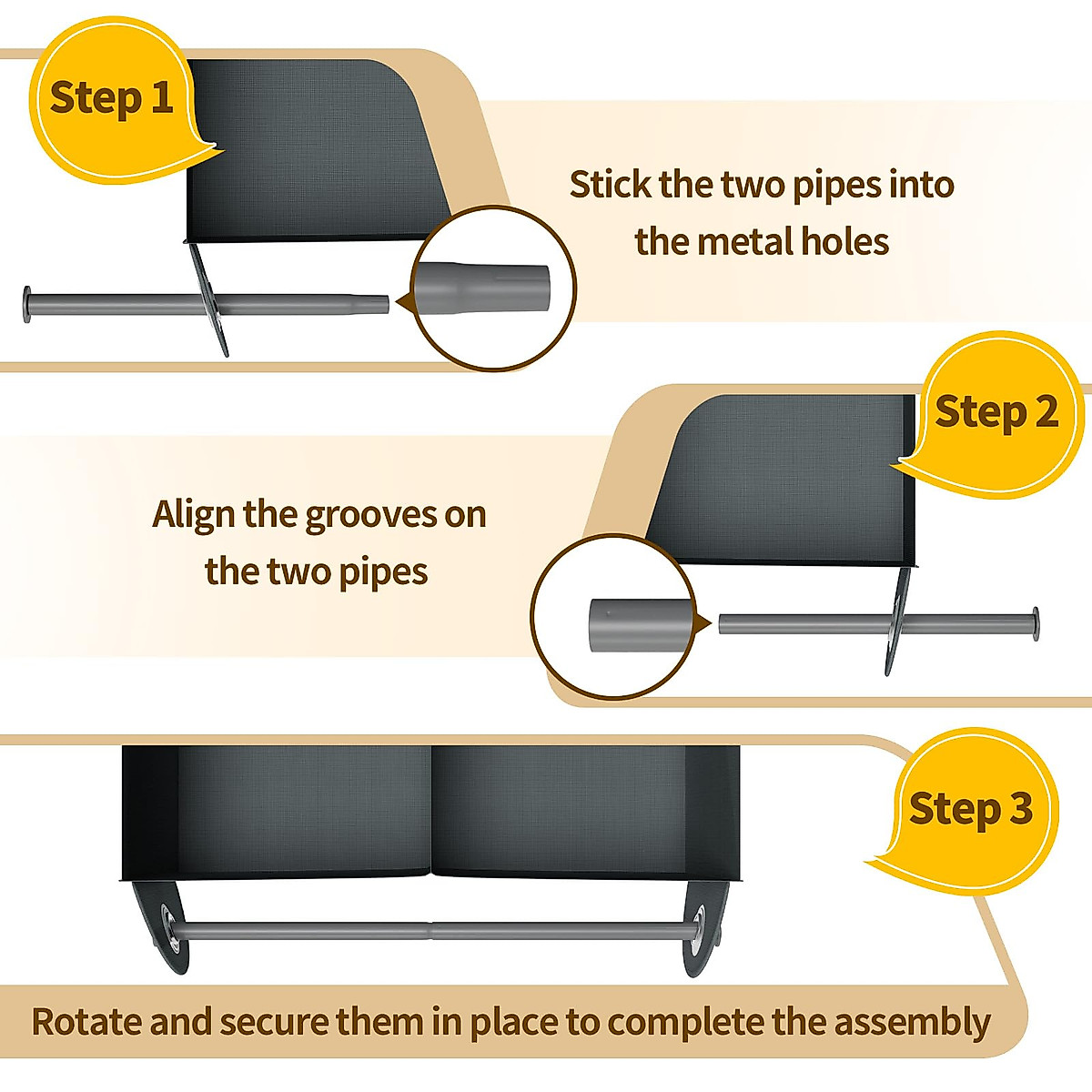 Step 1

Stick the two pipes into the metal holes

Step 2

Align the grooves on the two pipes

Step 3

Rotate and secure them in place to complete the assembly