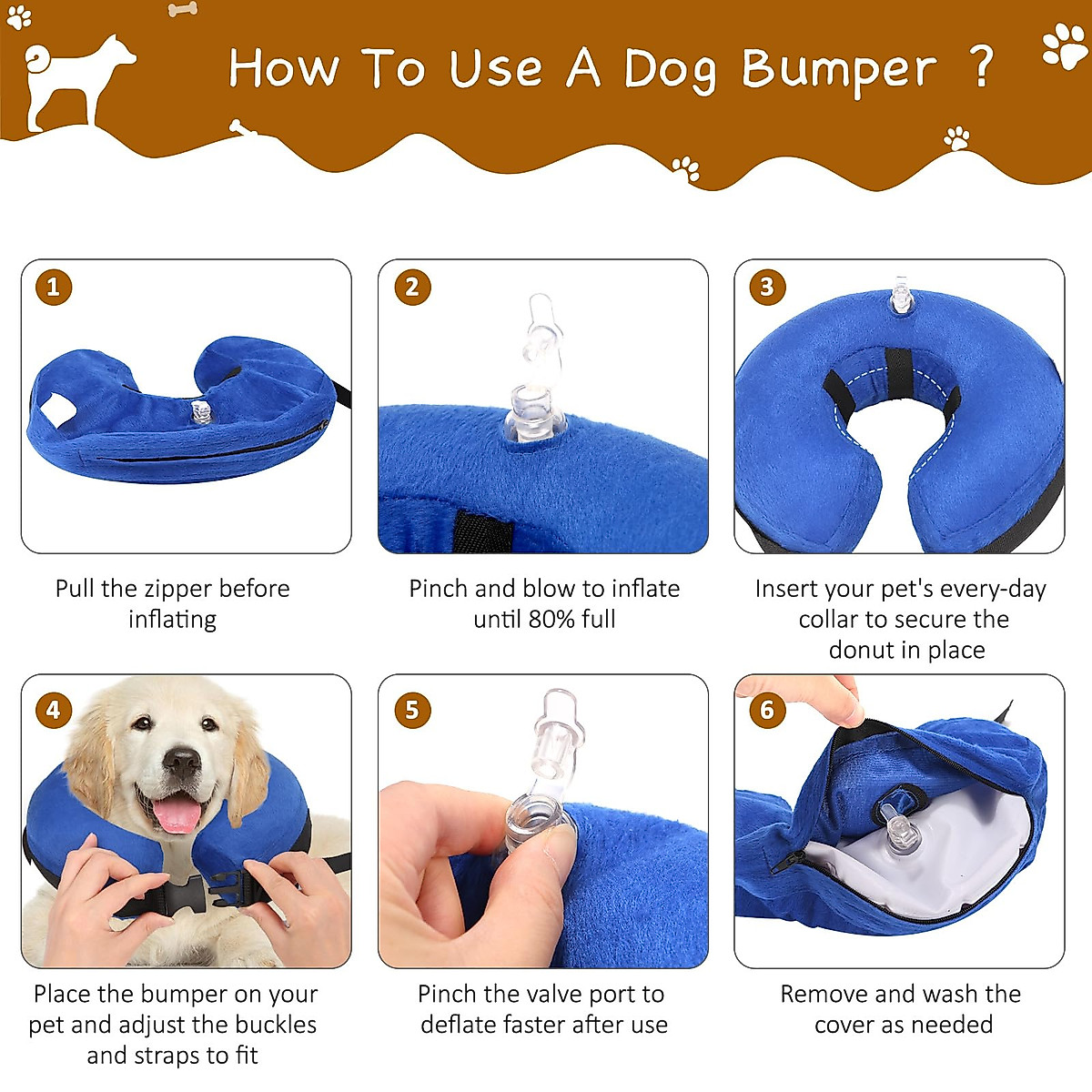 How To Use A Dog Bumper ?

1

Pull the zipper before inflating

2

Pinch and blow to inflate until 80% full

3

Insert your pet's every-day collar to secure the donut in place

4

Place the bumper on your pet and adjust the buckles and straps to fit

5

Pinch the valve port to deflate faster after use

6

Remove and wash the cover as needed