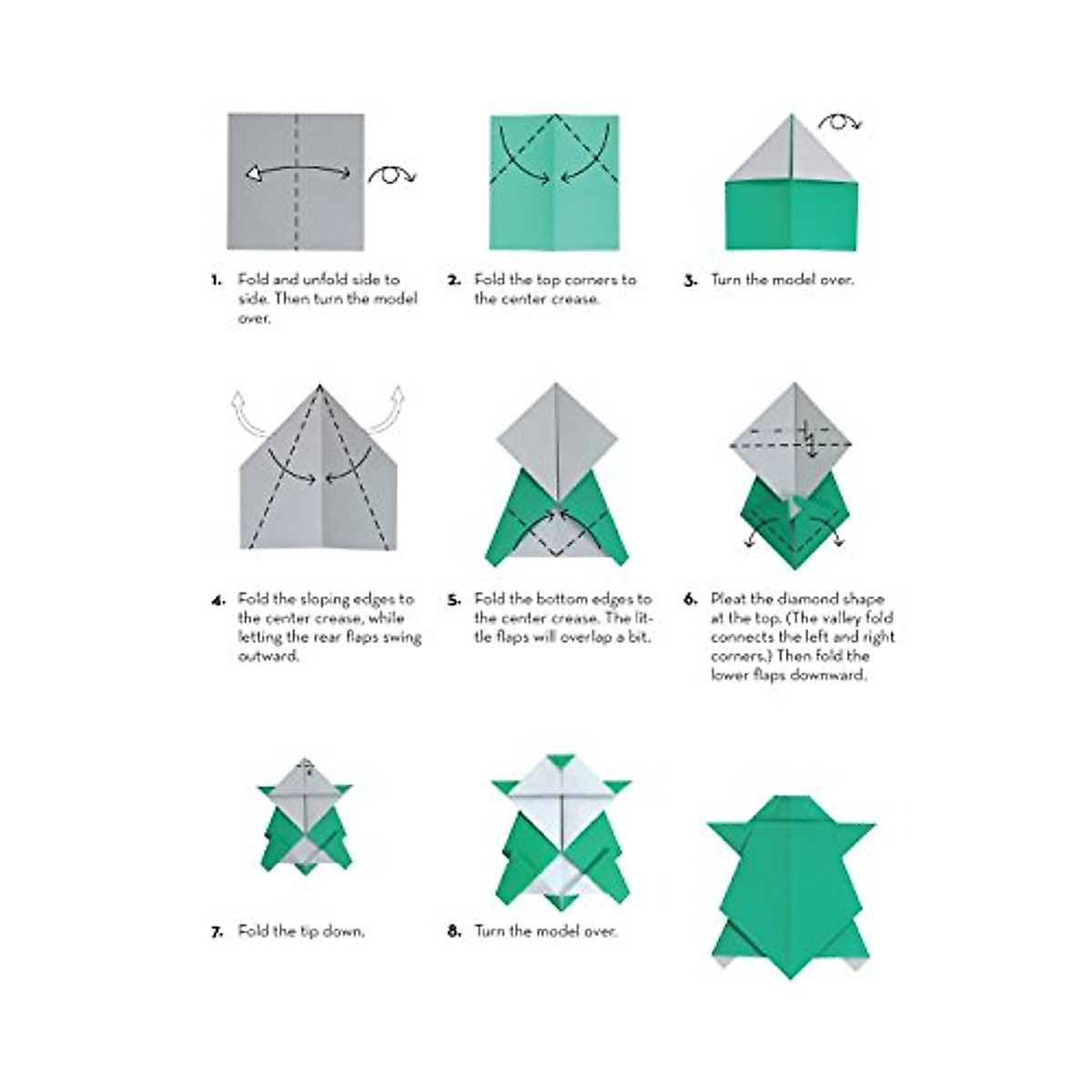 1. Fold and unfold side to side. Then turn the model over.

2. Fold the top corners to the center crease.

3. Turn the model over.

4. Fold the sloping edges to the center crease, while letting the rear flaps swing outward.

5. Fold the bottom edges to the center crease. The little flaps will overlap a bit.

6. Pleat the diamond shape at the top. (The valley fold connects the left and right corners.) Then fold the lower flaps downward.

7. Fold the tip down.

8. Turn the model over.