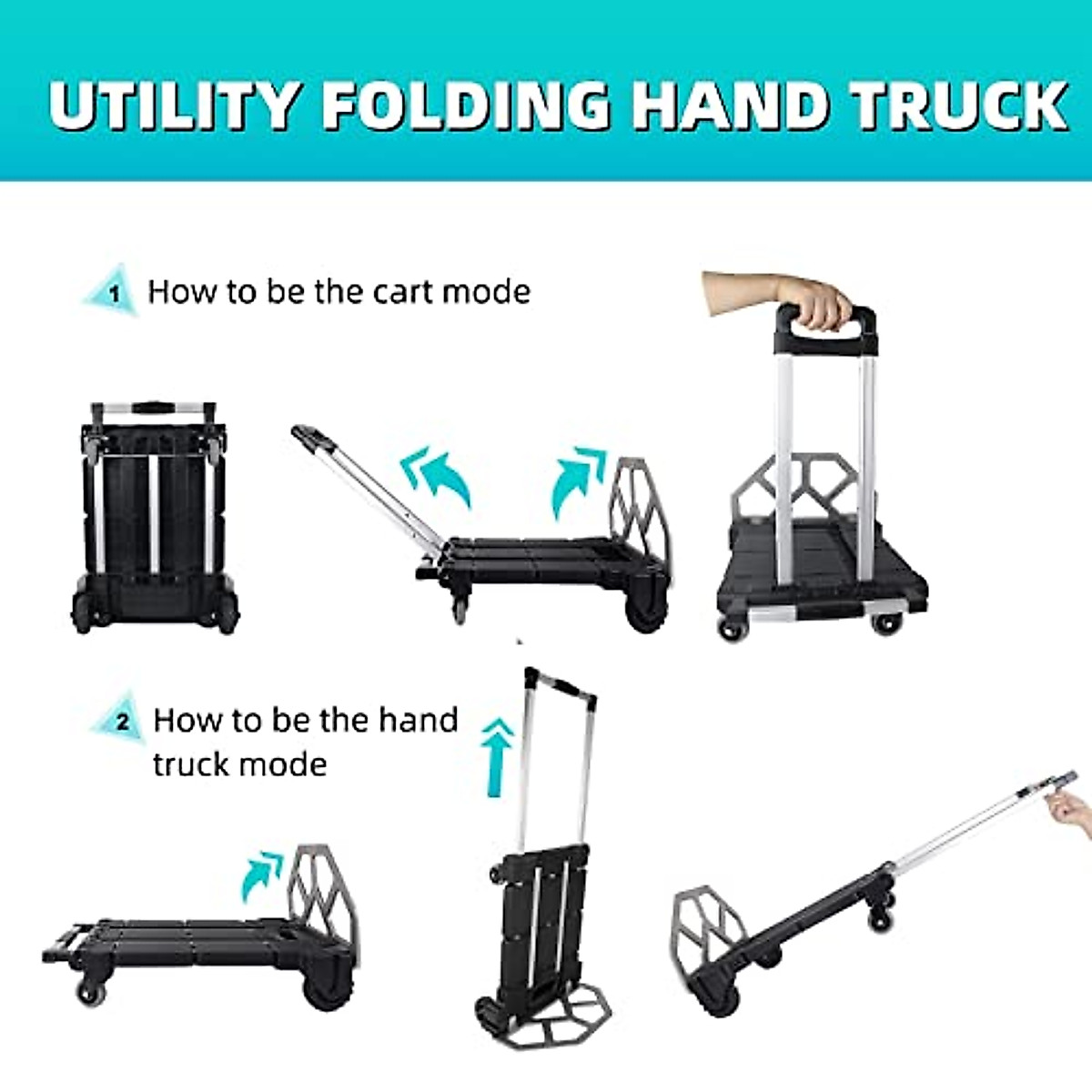 UTILITY FOLDING HAND TRUCK

1 How to be the cart mode

2 How to be the hand truck mode